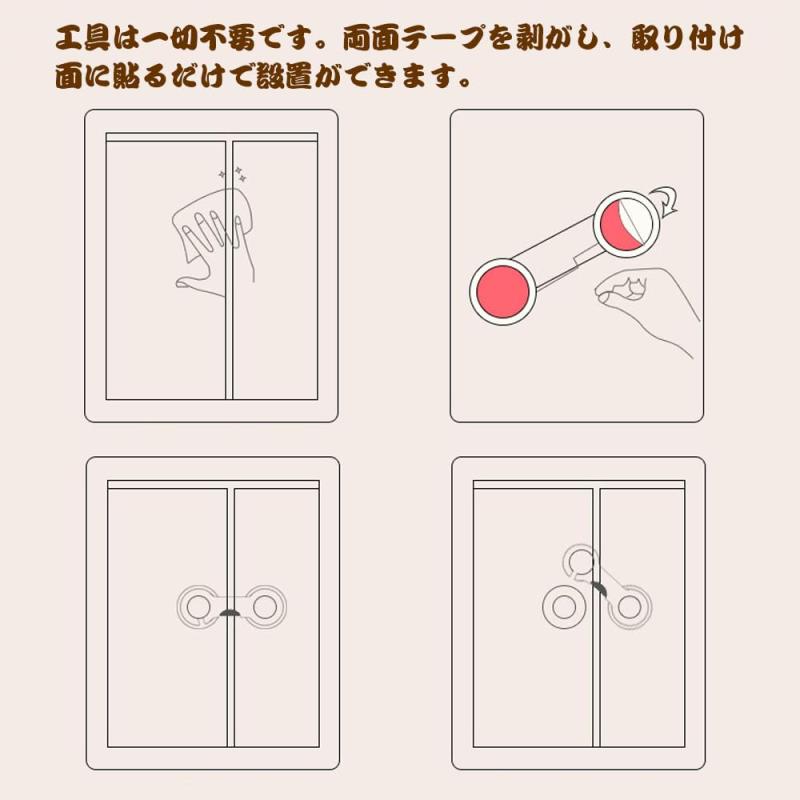 工具は一切不要です。両面テープを剥がし、取り付け面に貼るだけで設置ができます。