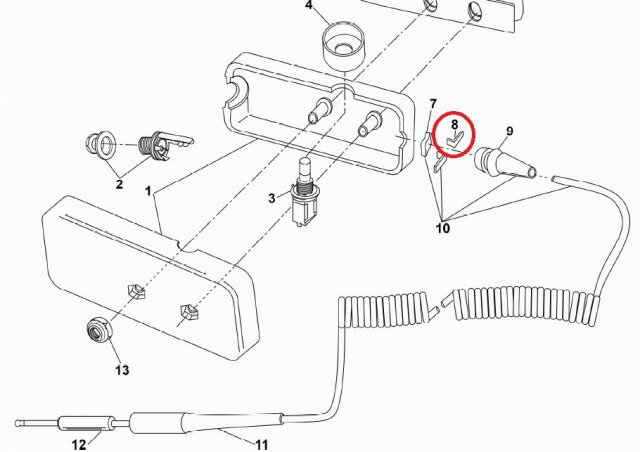 4
7
8
9
2
1
3
10
13
12
11