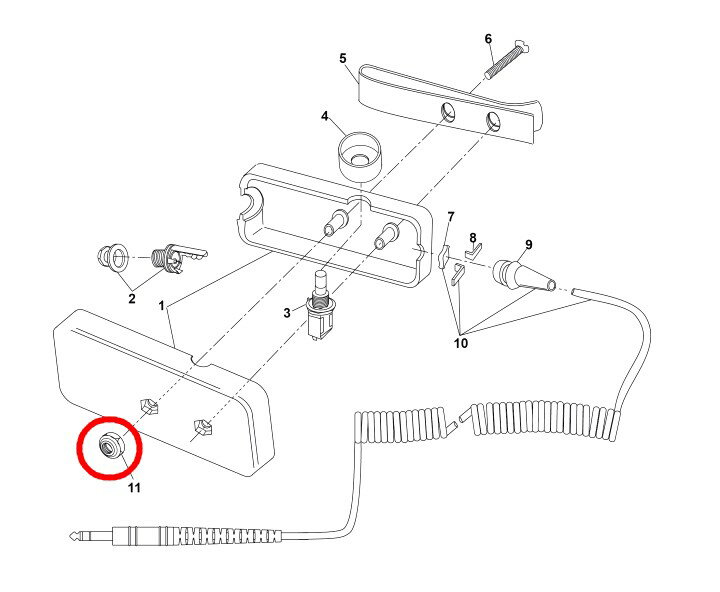 6
5
4
7
8
9
2
1
3
10
11