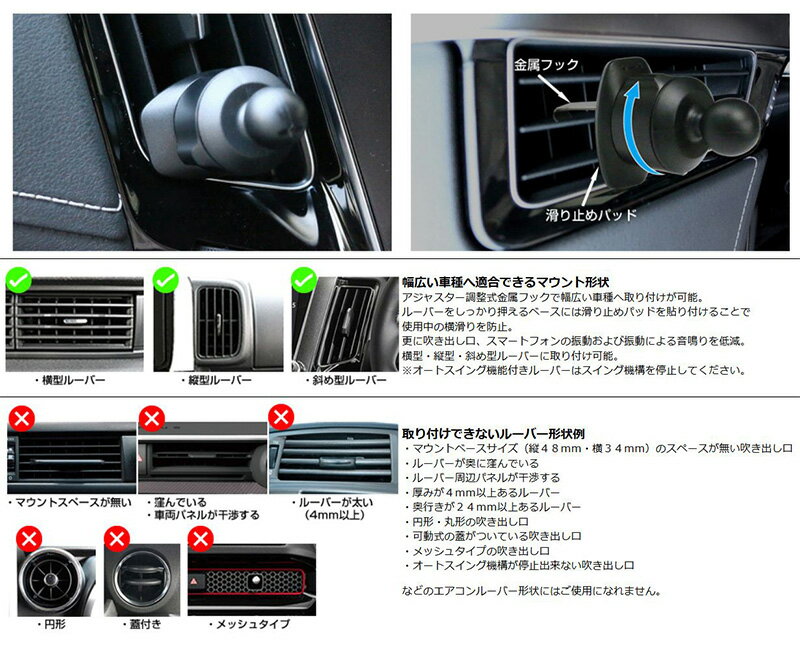 金属フック

滑り止めパッド

・横型ルーバー

・縦型ルーバー

・斜め型ルーバー

幅広い車種へ適合できるマウント形状
アジャスター調整式金属フックで幅広い車種へ取り付けが可能。
ルーバーをしっかり押えるベースには滑り止めパッドを貼り付けることで使用中の横滑りを防止。
更に吹き出し口、スマートフォンの振動および振動による音鳴りを低減。
横型・縦型・斜め型ルーバーに取り付け可能。
※オートスイング機能付きルーバーはスイング機構を停止してください。

・マウントスペースが無い

・窪んでいる
・車両パネルが干渉する

・ルーバーが太い
（4mm以上）

・円形

・蓋付き

・メッシュタイプ

取り付けできないルーバー形状例
・マウントベースサイズ（縦４８mm・横３４mm）のスペースが無い吹き出し口
・ルーバーが奥に窪んでいる
・ルーバー周辺パネルが干渉する
・厚みが４mm以上あるルーバー
・奥行きが２４mm以上あるルーバー
・円形・丸形の吹き出し口
・可動式の蓋がついている吹き出し口
・メッシュタイプの吹き出し口
・オートスイング機構が停止出来ない吹き出し口

などのエアコンルーバー形状にはご使用になれません。