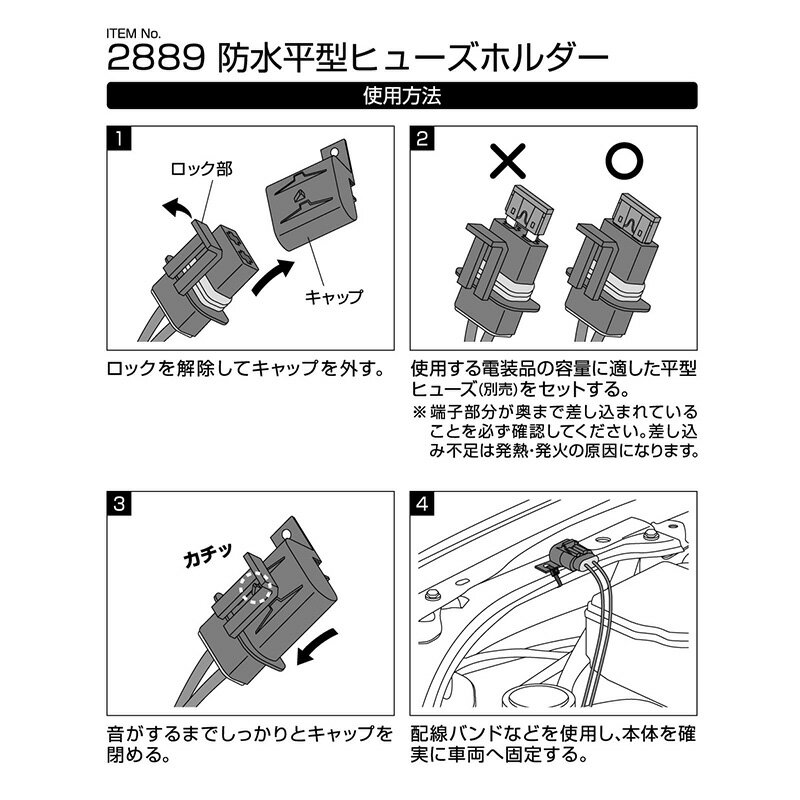 ITEM No.
2889 防水平型ヒューズホルダー

使用方法

1
ロック部
キャップ

ロックを解除してキャップを外す。

2
×
○

使用する電装品の容量に適した平型ヒューズ(別売)をセットする。
※ 端子部分が奥まで差し込まれていることを必ず確認してください。差し込み不足は発熱・発火の原因になります。

3
カチッ

音がするまでしっかりとキャップを閉める。

4

配線バンドなどを使用し、本体を確実に車両へ固定する。