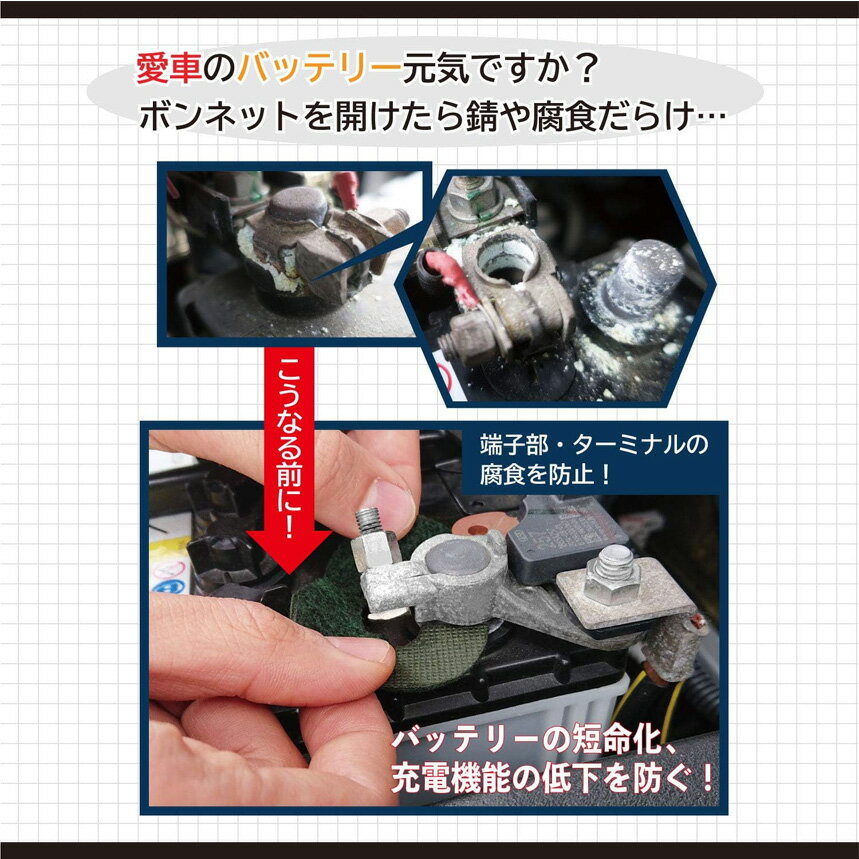 愛車のバッテリー元気ですか？
ボンネットを開けたら錆や腐食だらけ…

こうなる前に！

端子部・ターミナルの腐食を防止！

バッテリーの短命化、充電機能の低下を防ぐ！