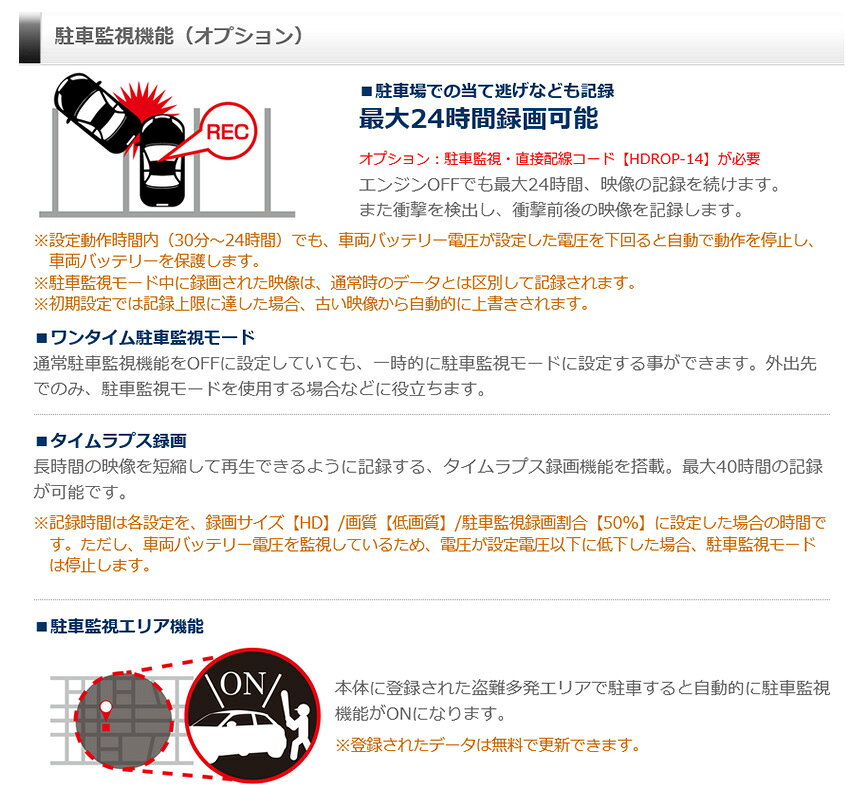 駐車監視機能（オプション）

REC

■駐車場での当て逃げなども記録
最大24時間録画可能

オプション：駐車監視・直接配線コード【HDROP-14】が必要
エンジンOFFでも最大24時間、映像の記録を続けます。
また衝撃を検出し、衝撃前後の映像を記録します。

※設定動作時間内（30分～24時間）でも、車両バッテリー電圧が設定した電圧を下回ると自動で動作を停止し、車両バッテリーを保護します。
※駐車監視モード中に録画された映像は、通常時のデータとは区別して記録されます。
※初期設定では記録上限に達した場合、古い映像から自動的に上書きされます。

■ワンタイム駐車監視モード
通常駐車監視機能をOFFに設定していても、一時的に駐車監視モードに設定する事ができます。外出先でのみ、駐車監視モードを使用する場合などに役立ちます。

■タイムラプス録画
長時間の映像を短縮して再生できるように記録する、タイムラプス録画機能を搭載。最大40時間の記録が可能です。

※記録時間は各設定を、録画サイズ【HD】/画質【低画質】/駐車監視録画割合【50%】に設定した場合の時間です。ただし、車両バッテリー電圧を監視しているため、電圧が設定電圧以下に低下した場合、駐車監視モードは停止します。

■駐車監視エリア機能

ON

本体に登録された盗難多発エリアで駐車すると自動的に駐車監視機能がONになります。
※登録されたデータは無料で更新できます。