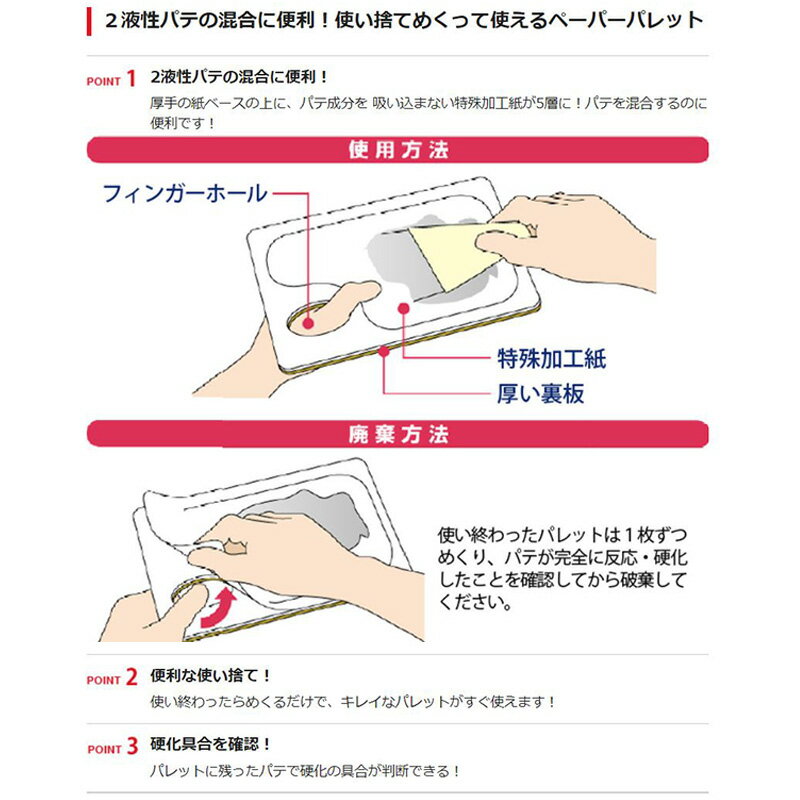 ２液性パテの混合に便利！使い捨てめくって使えるペーパーパレット

POINT 1 2液性パテの混合に便利！

厚手の紙ベースの上に、パテ成分を 吸い込まない特殊加工紙が5層に！パテを混合するのに便利です！

使用方法

フィンガーホール

特殊加工紙

厚い裏板

廃棄方法

使い終わったパレットは１枚ずつめくり、パテが完全に反応・硬化したことを確認してから破棄してください。

POINT 2 便利な使い捨て！

使い終わったらめくるだけで、キレイなパレットがすぐ使えます！

POINT 3 硬化具合を確認！

パレットに残ったパテで硬化の具合が判断できる！