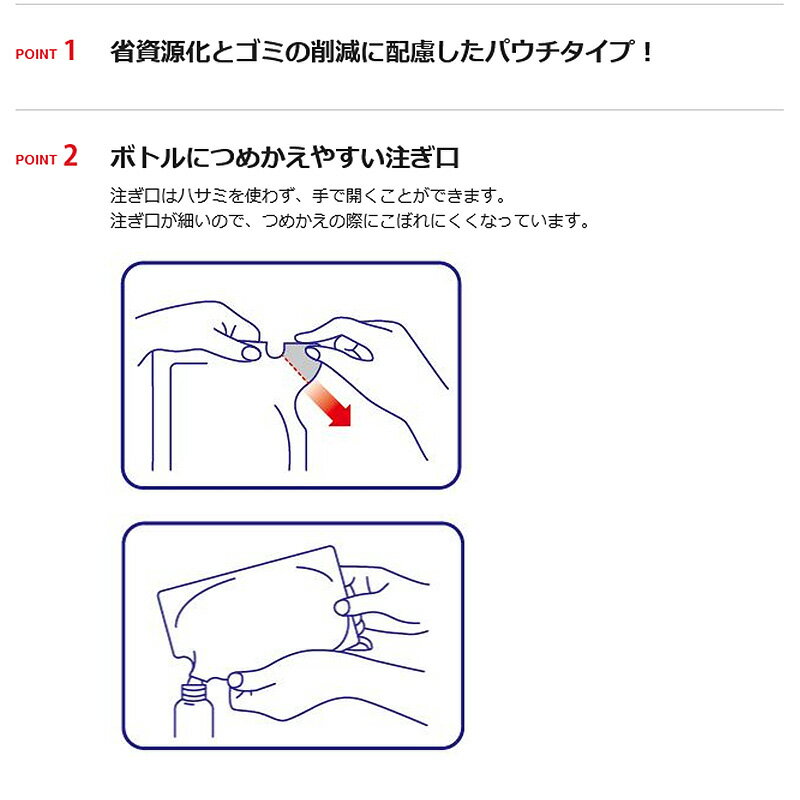 POINT 1 省資源化とゴミの削減に配慮したパウチタイプ！

POINT 2 ボトルにつめかえやすい注ぎ口

注ぎ口はハサミを使わず、手で開くことができます。
注ぎ口が細いので、つめかえの際にこぼれにくくなっています。