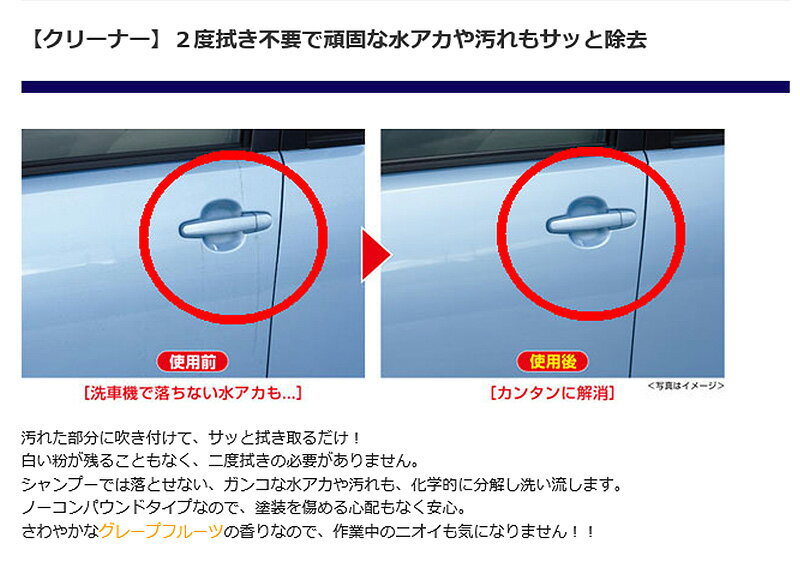 【クリーナー】２度拭き不要で頑固な水アカや汚れもサッと除去

使用前

［洗車機で落ちない水アカも…］

使用後

［カンタンに解消］

＜写真はイメージ＞

汚れた部分に吹き付けて、サッと拭き取るだけ！
白い粉が残ることもなく、二度拭きの必要がありません。
シャンプーでは落とせない、ガンコな水アカや汚れも、化学的に分解し洗い流します。
ノーコンパウンドタイプなので、塗装を傷める心配もなく安心。
さわやかなグレープフルーツの香りなので、作業中のニオイも気になりません！！