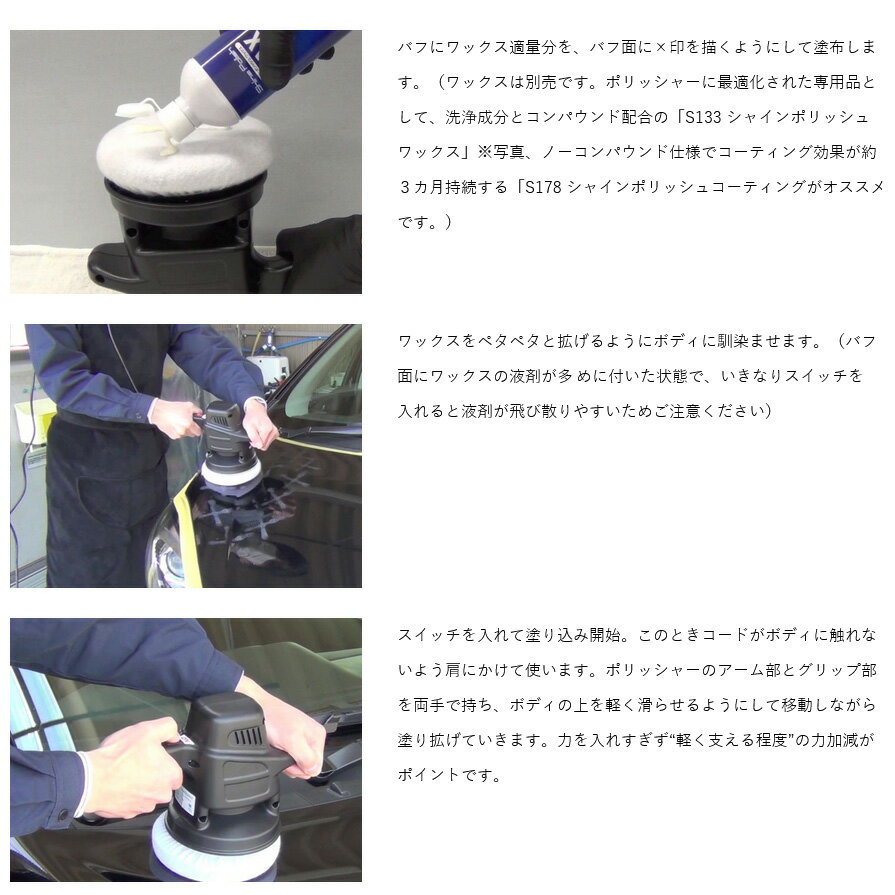 バフにワックス適量分を、バフ面に×印を描くようにして塗布します。（ワックスは別売です。ポリッシャーに最適化された専用品として、洗浄成分とコンパウンド配合の「S133 シャインポリッシュワックス」※写真、ノーコンパウンド仕様でコーティング効果が約３カ月持続する「S178 シャインポリッシュコーティングがオススメです。）

ワックスをペタペタと拡げるようにボディに馴染ませます。（バフ面にワックスの液剤が多めに付いた状態で、いきなりスイッチを入れると液剤が飛び散りやすいためご注意ください）

スイッチを入れて塗り込み開始。このときコードがボディに触れないよう肩にかけて使います。ポリッシャーのアーム部とグリップ部を両手で持ち、ボディの上を軽く滑らせるようにして移動しながら塗り拡げていきます。力を入れすぎず“軽く支える程度”の力加減がポイントです。