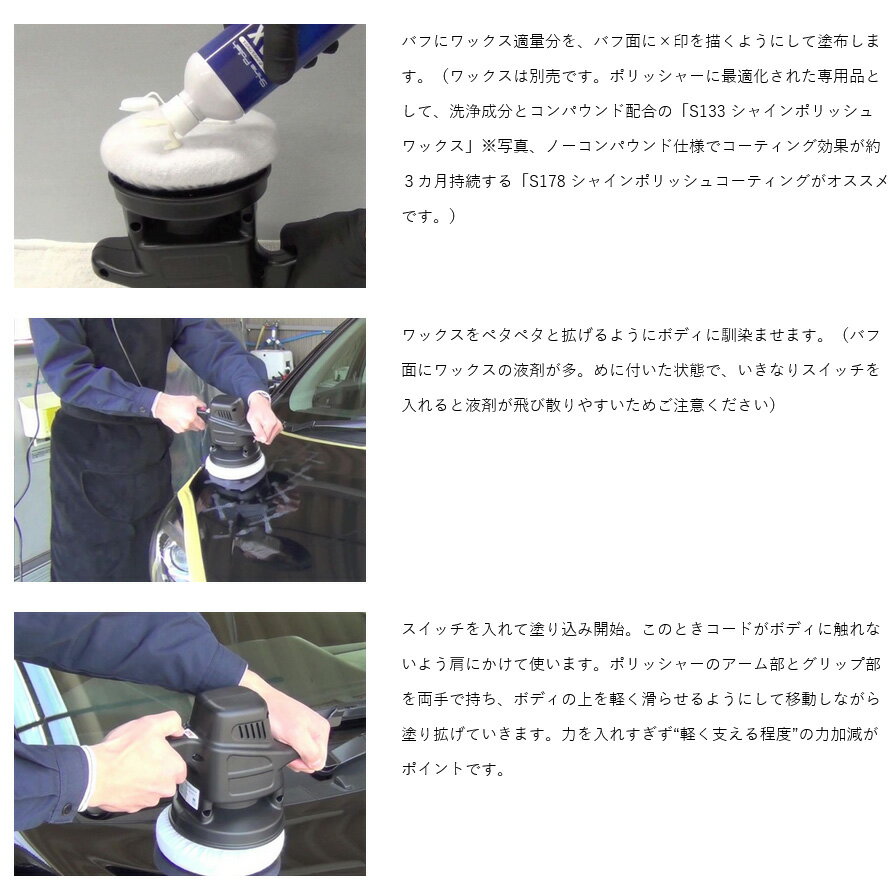 バフにワックス適量分を、バフ面に×印を描くようにして塗布します。（ワックスは別売です。ポリッシャーに最適化された専用品として、洗浄成分とコンパウンド配合の「S133 シャインポリッシュワックス」※写真、ノーコンパウンド仕様でコーティング効果が約３カ月持続する「S178 シャインポリッシュコーティングがオススメです。）

ワックスをペタペタと拡げるようにボディに馴染ませます。（バフ面にワックスの液剤が多。めに付いた状態で、いきなりスイッチを入れると液剤が飛び散りやすいためご注意ください）

スイッチを入れて塗り込み開始。このときコードがボディに触れないよう肩にかけて使います。ポリッシャーのアーム部とグリップ部を両手で持ち、ボディの上を軽く滑らせるようにして移動しながら塗り拡げていきます。力を入れすぎず“軽く支える程度”の力加減がポイントです。