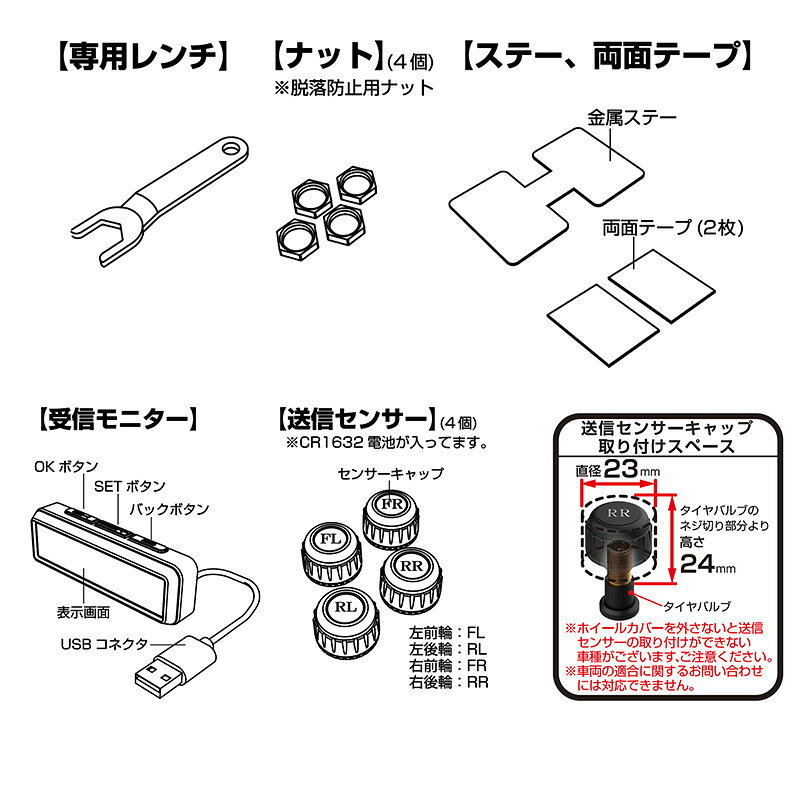 【専用レンチ】

【ナット】(4個)
※脱落防止用ナット

【ステー、両面テープ】

金属ステー

両面テープ (2枚)

【受信モニター】

OK ボタン
SET ボタン
バックボタン

表示画面

USB コネクタ

【送信センサー】(4個)
※CR1632 電池が入ってます。

センサーキャップ

FR
FL
RR
RL

左前輪：FL
左後輪：RL
右前輪：FR
右後輪：RR

送信センサーキャップ
取り付けスペース

直径23mm

RR

タイヤバルブの
ネジ切り部分より
高さ
24mm

タイヤバルブ

※ホイールカバーを外さないと送信センサーの取り付けができない車種がございます。ご注意ください。
※車両の適合に関するお問い合わせには対応できません。