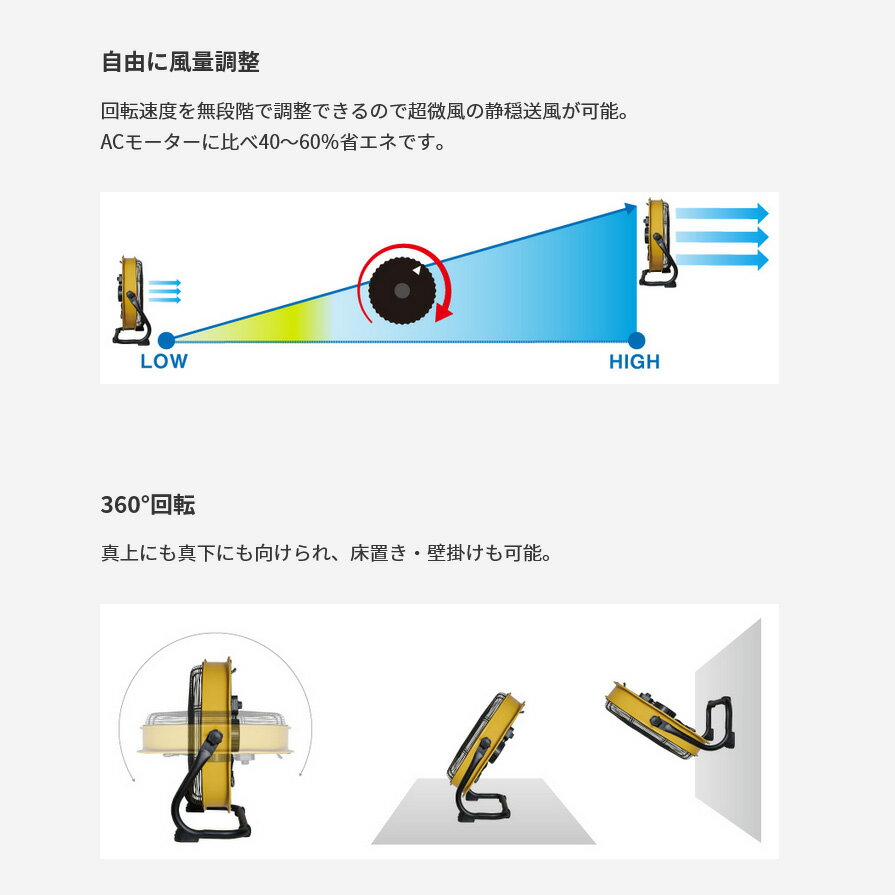 自由に風量調整

回転速度を無段階で調整できるので超微風の静穏送風が可能。
ACモーターに比べ40〜60%省エネです。

LOW

HIGH

360°回転

真上にも真下にも向けられ、床置き・壁掛けも可能。