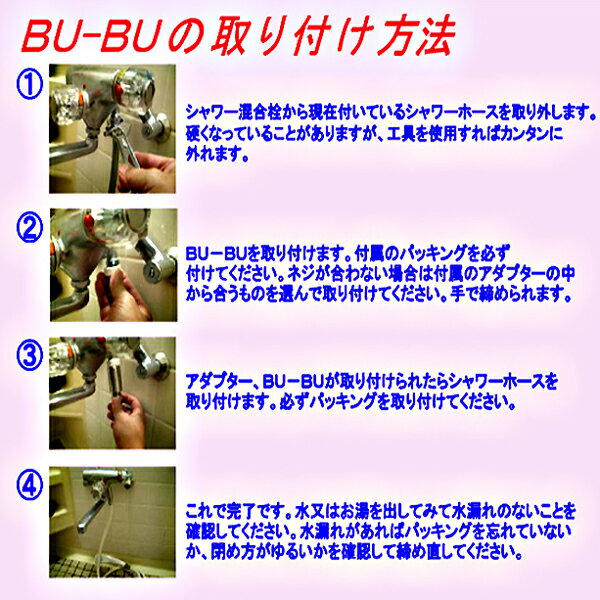 BU-BUの取り付け方法

①

シャワー混合栓から現在付いているシャワーホースを取り外します。硬くなっていることがありますが、工具を使用すればカンタンに外れます。

②

BU－BUを取り付けます。付属のパッキングを必ず付けてください。ネジが合わない場合は付属のアダプターの中から合うものを選んで取り付けてください。手で締められます。

③

アダプター、BU－BUが取り付けられたらシャワーホースを取り付けます。必ずパッキングを取り付けてください。

④

これで完了です。水又はお湯を出してみて水漏れのないことを確認してください。水漏れがあればパッキングを忘れていないか、閉め方がゆるいかを確認して締め直してください。