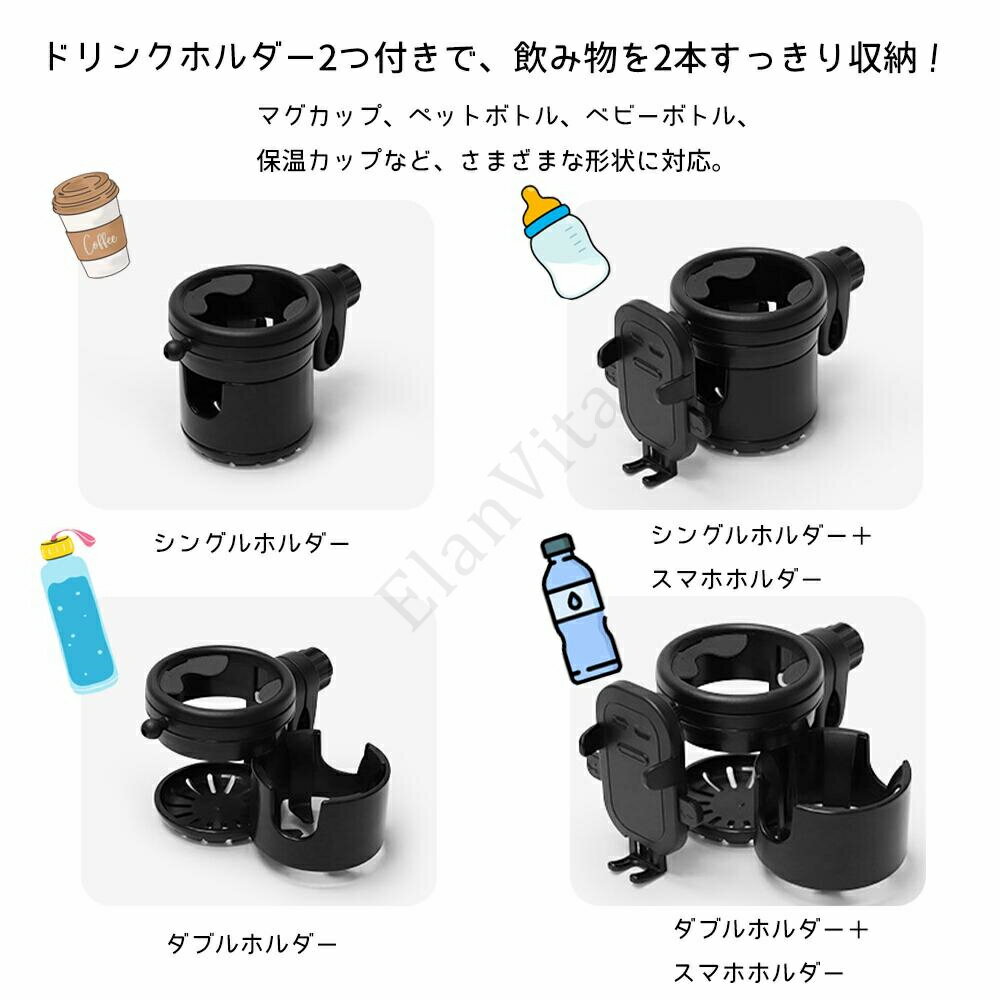 ドリンクホルダー2つ付きで、飲み物を2本すっきり収納！

マグカップ、ペットボトル、ベビーボトル、
保温カップなど、さまざまな形状に対応。

Coffee

シングルホルダー

シングルホルダー＋
スマホホルダー

ElanVita

ダブルホルダー

ダブルホルダー＋
スマホホルダー