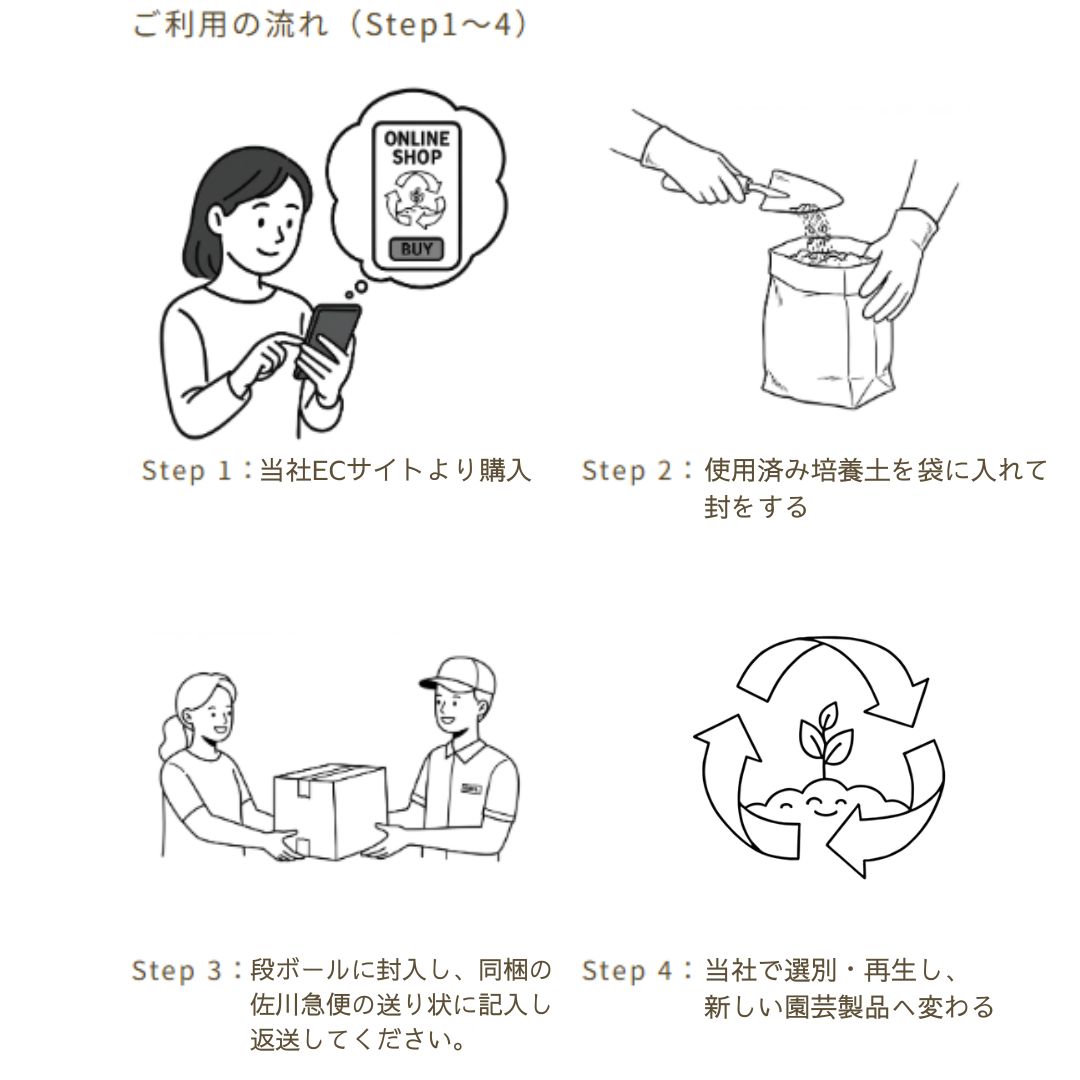 ご利用の流れ（Step1〜4）

ONLINE SHOP

BUY

Step 1：当社ECサイトより購入

Step 2：使用済み培養土を袋に入れて封をする

Step 3：段ボールに封入し、同梱の佐川急便の送り状に記入し返送してください。

Step 4：当社で選別・再生し、新しい園芸製品へ変わる