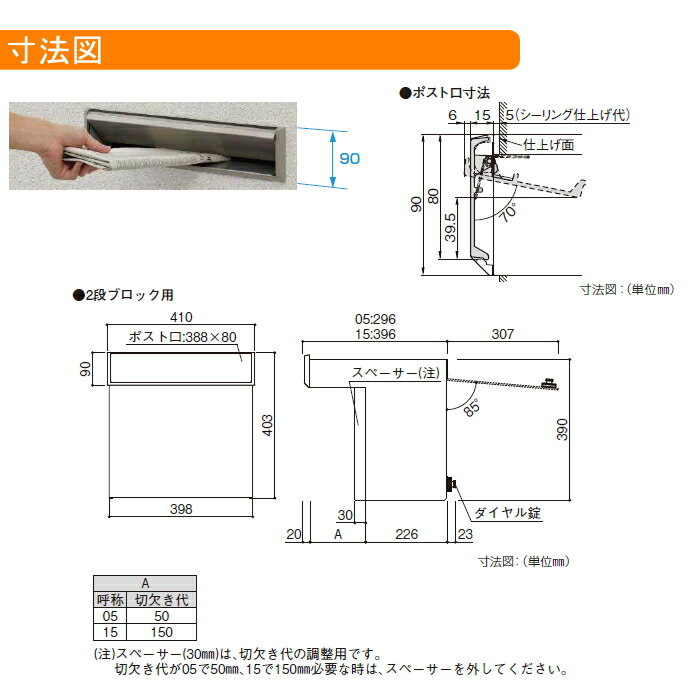 寸法図

90

●ポスト口寸法

6　15　5(シーリング仕上げ代)

仕上げ面

90　80　39.5　70°

寸法図：(単位㎜)

●2段ブロック用

410
ポスト口:388×80
90
403
398

05:296
15:396
307
スペーサー(注)
85°
390
ダイヤル錠
30
20　A　226　23

寸法図：(単位㎜)

| A | |
|---|---|
| 呼称 | 切欠き代 |
| 05 | 50 |
| 15 | 150 |

(注)スペーサー(30㎜)は、切欠き代の調整用です。
切欠き代が05で50㎜、15で150㎜必要な時は、スペーサーを外してください。