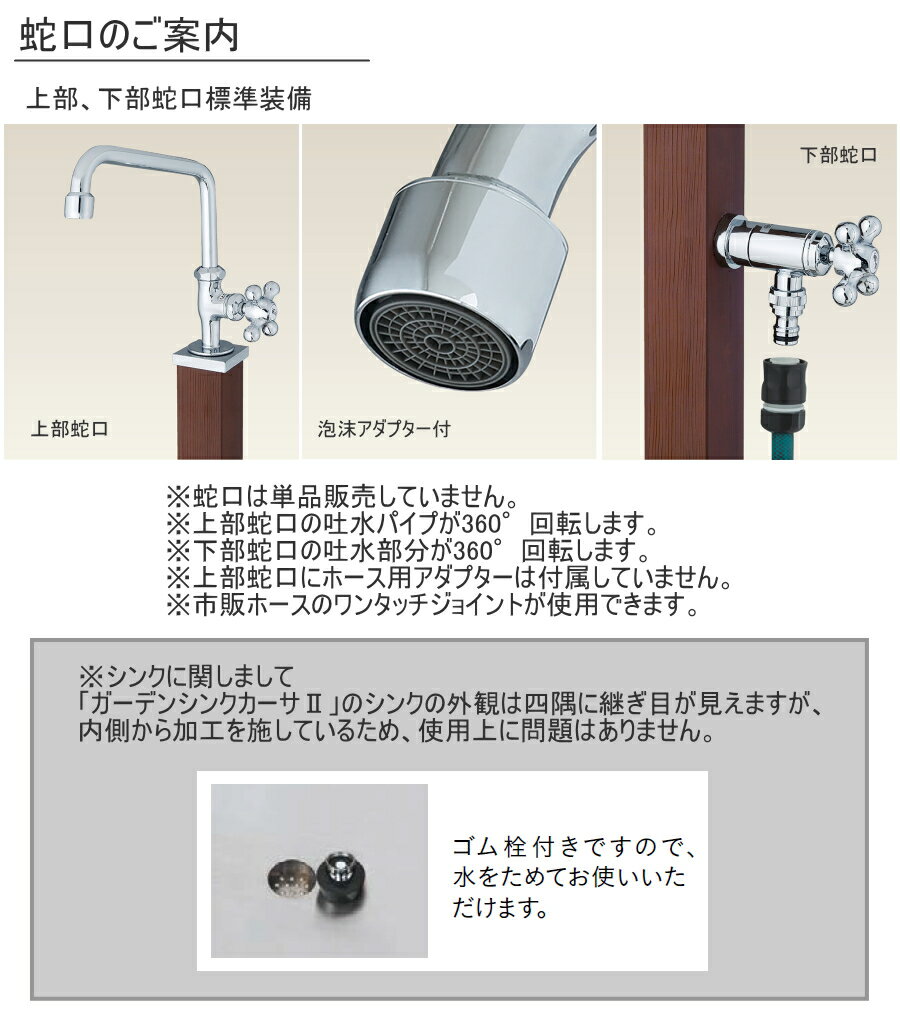 蛇口のご案内

上部、下部蛇口標準装備

上部蛇口

泡沫アダプター付

下部蛇口

※蛇口は単品販売していません。
※上部蛇口の吐水パイプが360° 回転します。
※下部蛇口の吐水部分が360° 回転します。
※上部蛇口にホース用アダプターは付属していません。
※市販ホースのワンタッチジョイントが使用できます。

※シンクに関しまして
「ガーデンシンクカーサⅡ」のシンクの外観は四隅に継ぎ目が見えますが、内側から加工を施しているため、使用上に問題はありません。

ゴム栓付きですので、水をためてお使いいただけます。