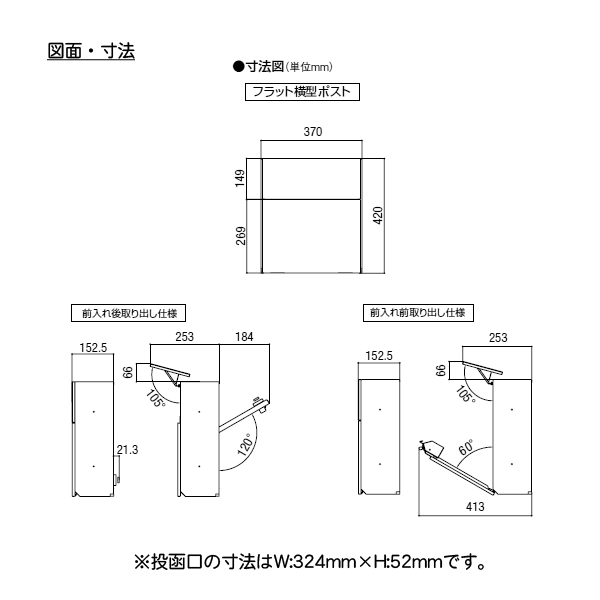 図面・寸法

●寸法図(単位mm)

フラット横型ポスト

370

149

269

420

前入れ後取り出し仕様

152.5

21.3

253

184

66

105°

120°

前入れ前取り出し仕様

152.5

253

66

105°

60°

413

※投函口の寸法はW:324mm×H:52mmです。