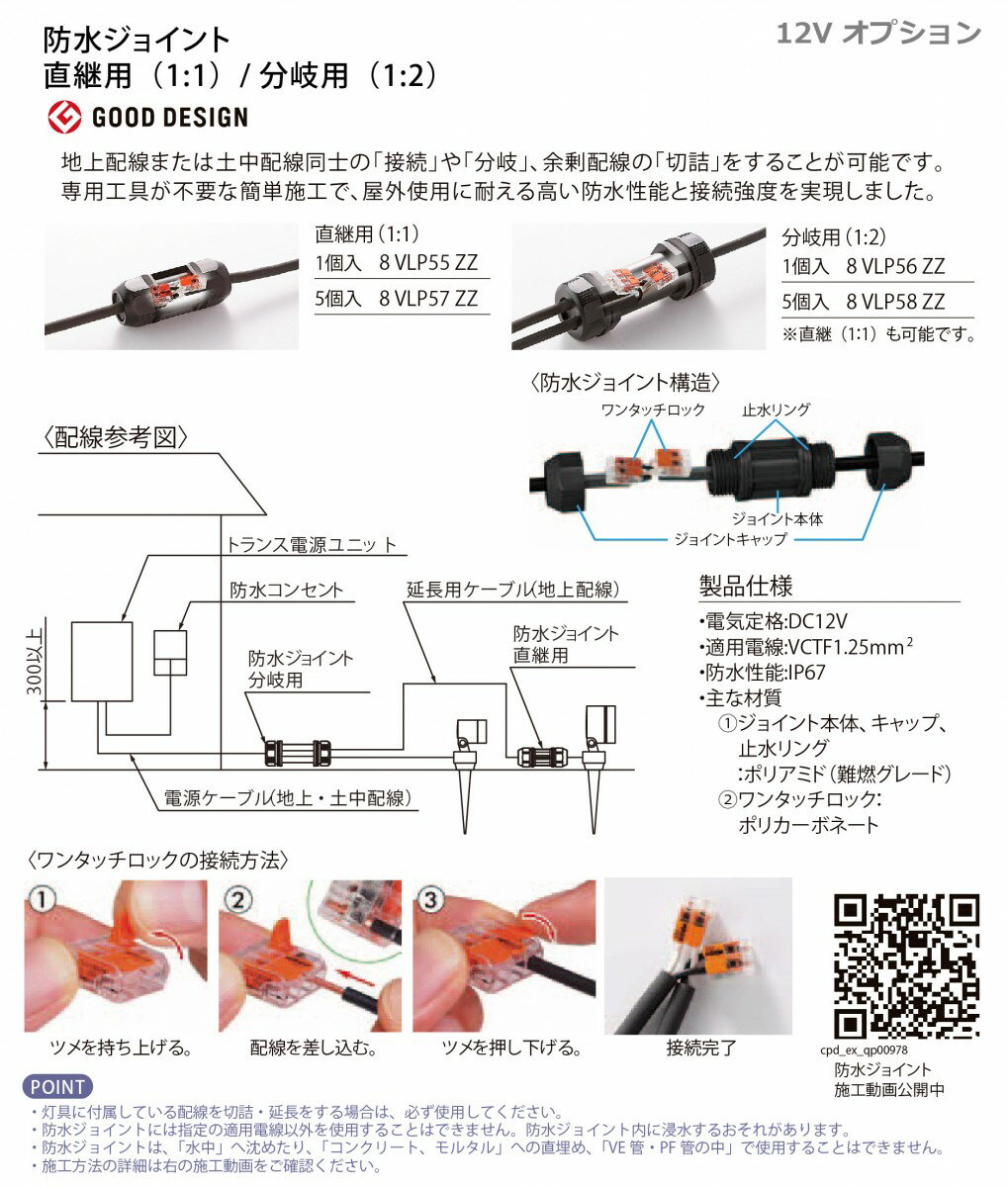 防水ジョイント
直継用（1:1）/ 分岐用（1:2）

12V オプション

GOOD DESIGN

地上配線または土中配線同士の「接続」や「分岐」、余剰配線の「切詰」をすることが可能です。
専用工具が不要な簡単施工で、屋外使用に耐える高い防水性能と接続強度を実現しました。

直継用（1:1）
1個入　8 VLP55 ZZ
5個入　8 VLP57 ZZ

分岐用（1:2）
1個入　8 VLP56 ZZ
5個入　8 VLP58 ZZ
※直継（1:1）も可能です。

〈防水ジョイント構造〉
ワンタッチロック
止水リング
ジョイント本体
ジョイントキャップ

〈配線参考図〉
トランス電源ユニット
防水コンセント
延長用ケーブル(地上配線)
防水ジョイント
直継用
防水ジョイント
分岐用
300以上
電源ケーブル(地上・土中配線)

製品仕様
・電気定格:DC12V
・適用電線:VCTF1.25mm$^2$
・防水性能:IP67
・主な材質
①ジョイント本体、キャップ、止水リング
:ポリアミド（難燃グレード）
②ワンタッチロック:
ポリカーボネート

〈ワンタッチロックの接続方法〉
①
ツメを持ち上げる。
②
配線を差し込む。
③
ツメを押し下げる。
接続完了

cpd_ex_qp00978
防水ジョイント
施工動画公開中

POINT
・灯具に付属している配線を切詰・延長をする場合は、必ず使用してください。
・防水ジョイントには指定の適用電線以外を使用することはできません。防水ジョイント内に浸水するおそれがあります。
・防水ジョイントは、「水中」へ沈めたり、「コンクリート、モルタル」への直埋め、「VE 管・PF 管の中」で使用することはできません。
・施工方法の詳細は右の施工動画をご確認ください。