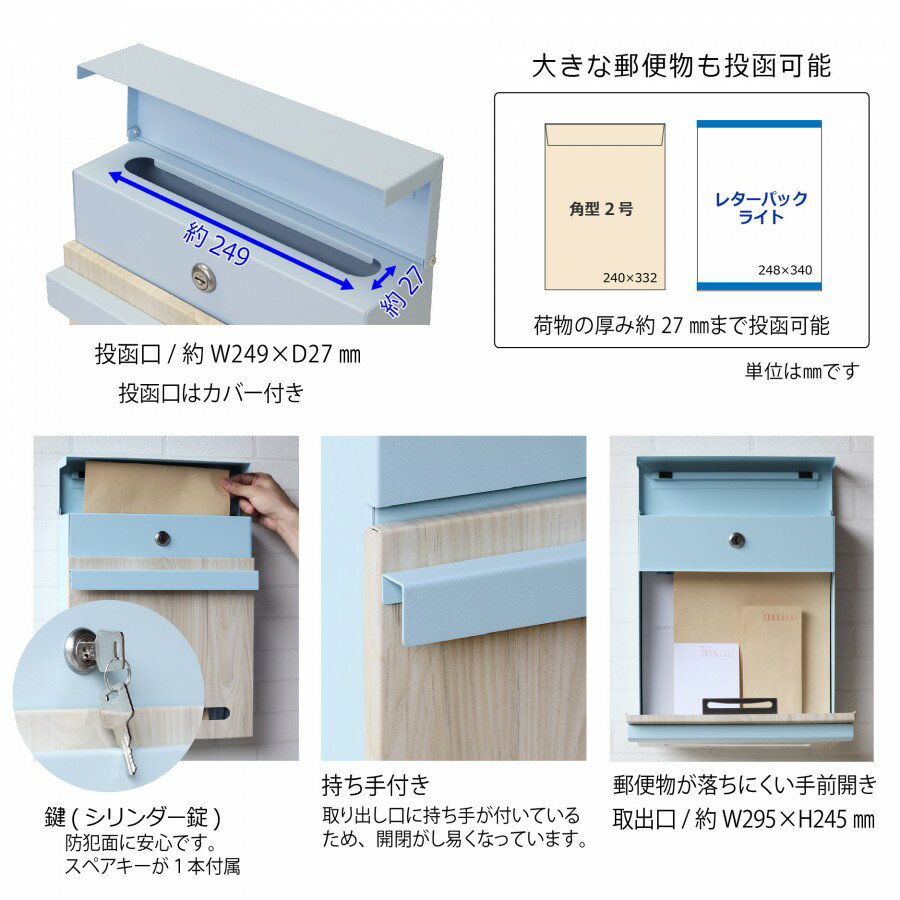 約 249

約 27

投函口 / 約 W249×D27 ㎜

投函口はカバー付き

大きな郵便物も投函可能

角型 2 号

240×332

レターパック ライト

248×340

荷物の厚み約 27 ㎜まで投函可能

単位は㎜です

鍵 ( シリンダー錠 )
防犯面に安心です。
スペアキーが 1 本付属

持ち手付き
取り出し口に持ち手が付いているため、開閉がし易くなっています。

郵便物が落ちにくい手前開き
取出口 / 約 W295×H245 ㎜