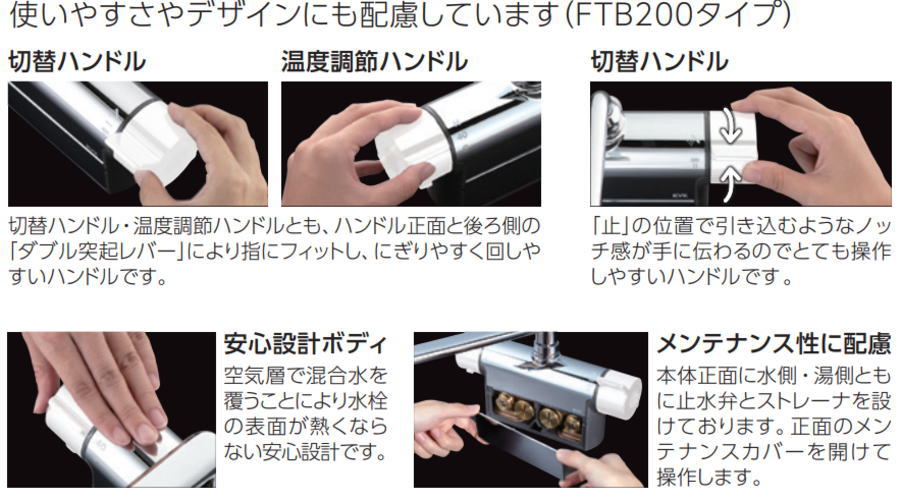 使いやすさやデザインにも配慮しています(FTB200タイプ)

切替ハンドル

温度調節ハンドル

切替ハンドル・温度調節ハンドルとも、ハンドル正面と後ろ側の「ダブル突起レバー」により指にフィットし、にぎりやすく回しやすいハンドルです。

切替ハンドル

「止」の位置で引き込むようなノッチ感が手に伝わるのでとても操作しやすいハンドルです。

安心設計ボディ

空気層で混合水を覆うことにより水栓の表面が熱くならない安心設計です。

メンテナンス性に配慮

本体正面に水側・湯側ともに止水弁とストレーナを設けております。正面のメンテナンスカバーを開けて操作します。