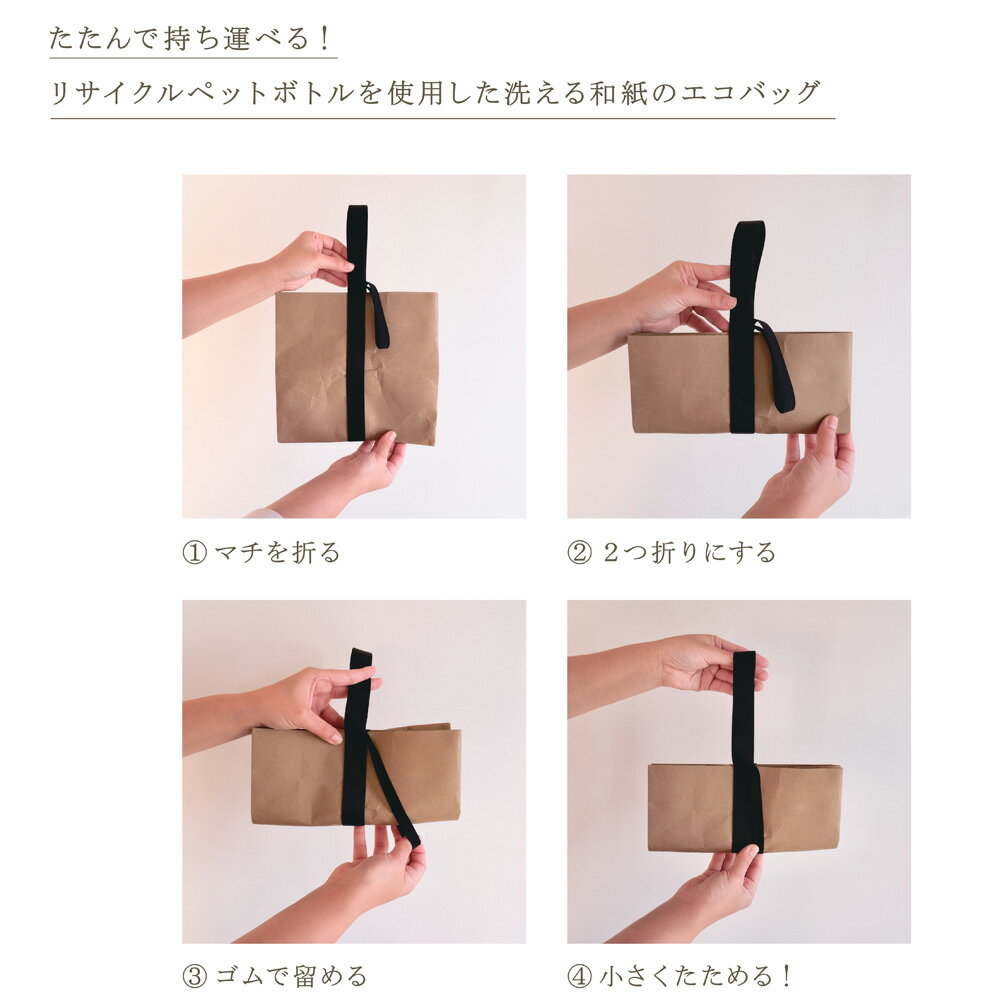 たたんで持ち運べる！
リサイクルペットボトルを使用した洗える和紙のエコバッグ

① マチを折る

② 2つ折りにする

③ ゴムで留める

④ 小さくたためる！