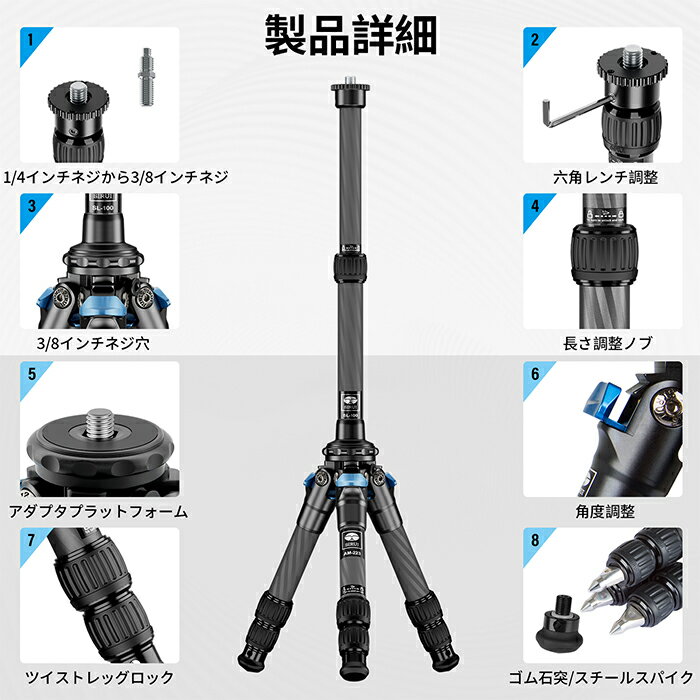 製品詳細

1
1/4インチネジから3/8インチネジ

2
六角レンチ調整

3
SIRUI
SL-100
3/8インチネジ穴

4
長さ調整ノブ

5
アダプタプラットフォーム

6
角度調整

7
ツイストレッグロック

8
ゴム石突/スチールスパイク

SIRUI
SL-100
SIRUI
AM-223