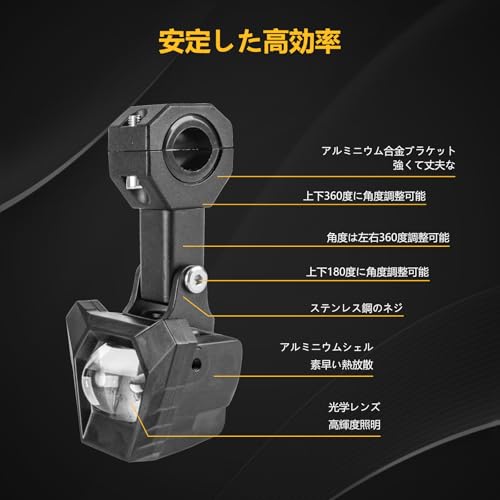 安定した高効率

アルミニウム合金ブラケット
強くて丈夫な

上下360度に角度調整可能

角度は左右360度調整可能

上下180度に角度調整可能

ステンレス鋼のネジ

アルミニウムシェル
素早い熱放散

光学レンズ
高輝度照明