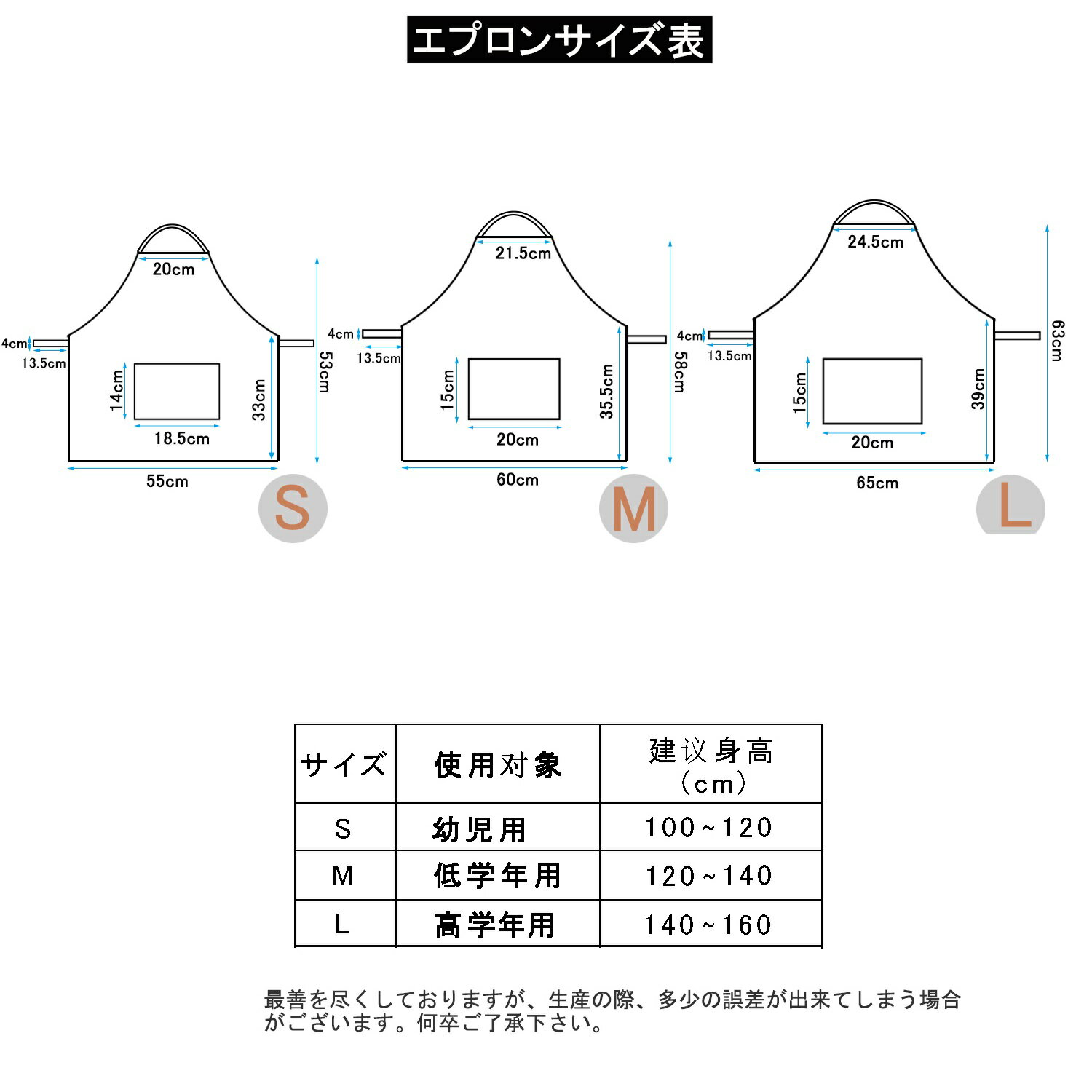 エプロンサイズ表

20cm
4cm
13.5cm
14cm
18.5cm
33cm
53cm
55cm
S

21.5cm
4cm
13.5cm
15cm
20cm
35.5cm
58cm
60cm
M

24.5cm
4cm
13.5cm
15cm
20cm
39cm
63cm
65cm
L

| サイズ | 使用対象 | 建议身高（cm） |
|---|---|---|
| S | 幼児用 | 100~120 |
| M | 低学年用 | 120~140 |
| L | 高学年用 | 140~160 |

最善を尽くしておりますが、生産の際、多少の誤差が出来てしまう場合がございます。何卒ご了承下さい。