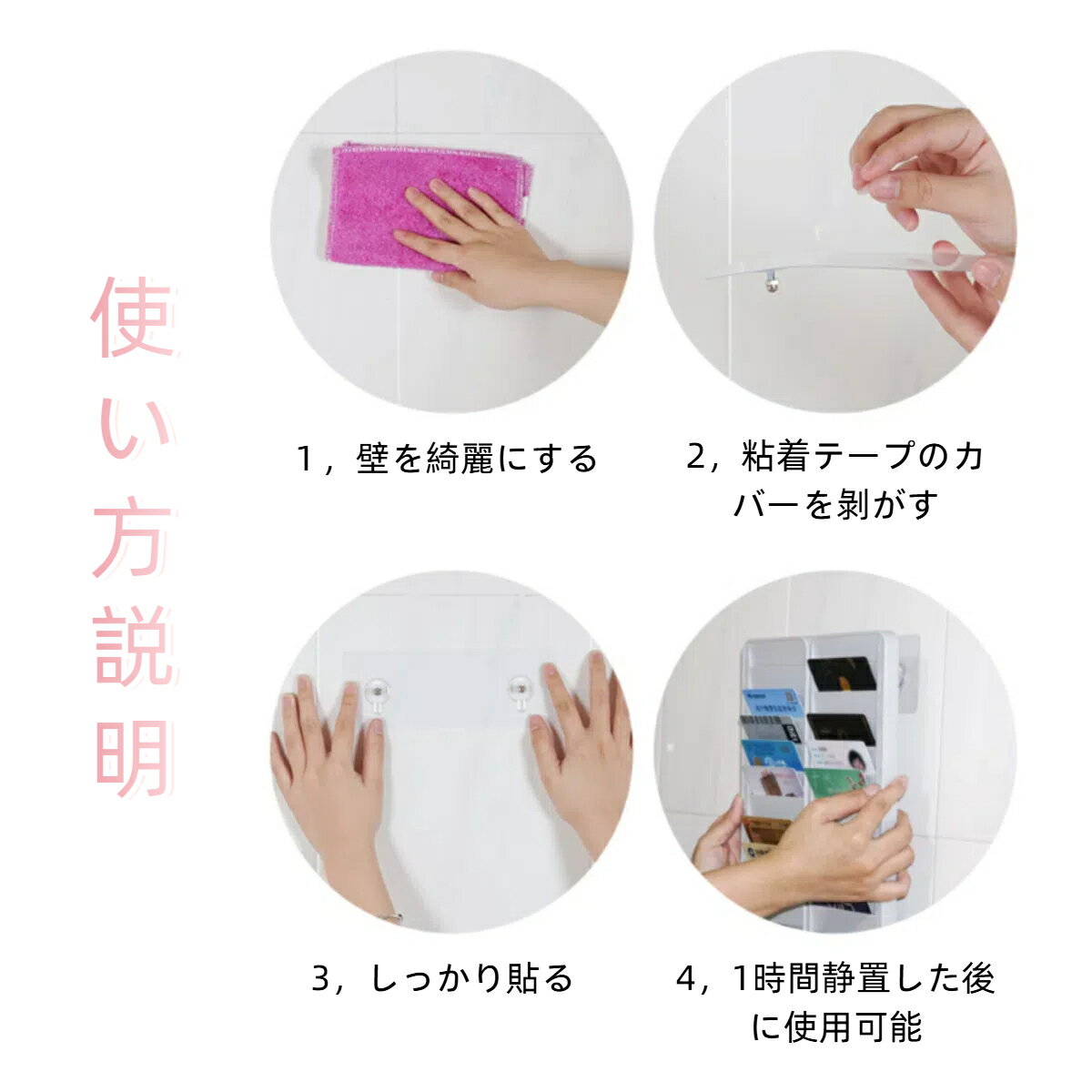 使い方説明

1，壁を綺麗にする

2，粘着テープのカバーを剥がす

3，しっかり貼る

4，1時間静置した後に使用可能