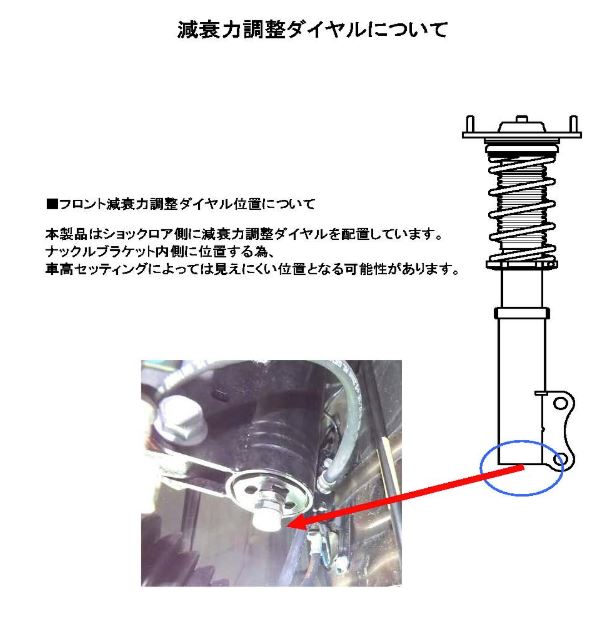 減衰力調整ダイヤルについて

■フロント減衰力調整ダイヤル位置について

本製品はショックロア側に減衰力調整ダイヤルを配置しています。
ナックルブラケット内側に位置する為、
車高セッティングによっては見えにくい位置となる可能性があります。