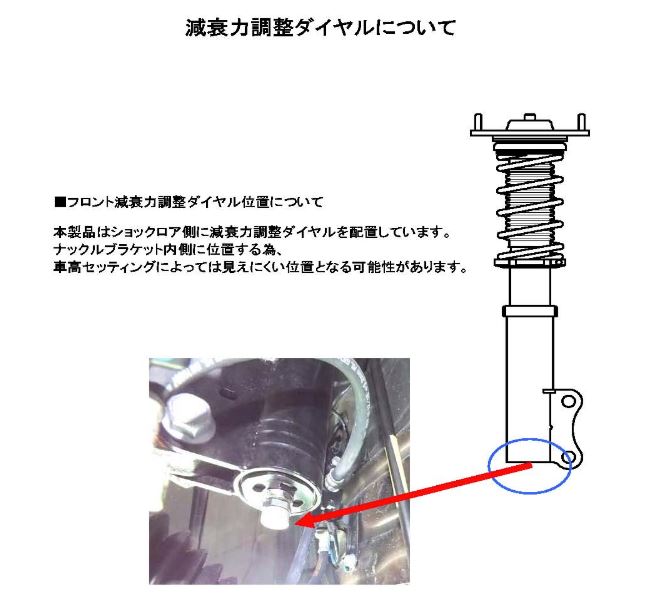 減衰力調整ダイヤルについて

■フロント減衰力調整ダイヤル位置について

本製品はショックロア側に減衰力調整ダイヤルを配置しています。
ナックルブラケット内側に位置する為、
車高セッティングによっては見えにくい位置となる可能性があります。