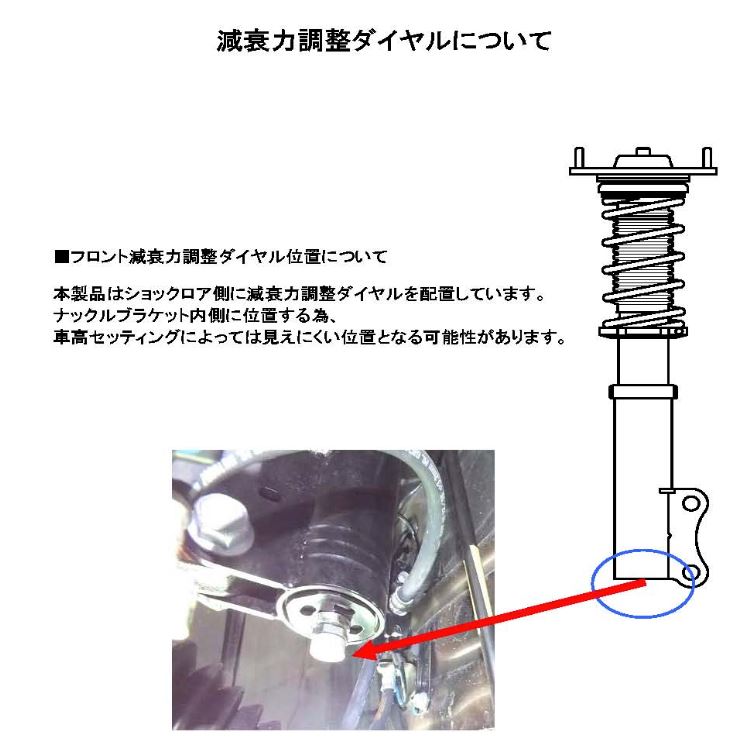 減衰力調整ダイヤルについて

■フロント減衰力調整ダイヤル位置について

本製品はショックロア側に減衰力調整ダイヤルを配置しています。
ナックルブラケット内側に位置する為、
車高セッティングによっては見えにくい位置となる可能性があります。