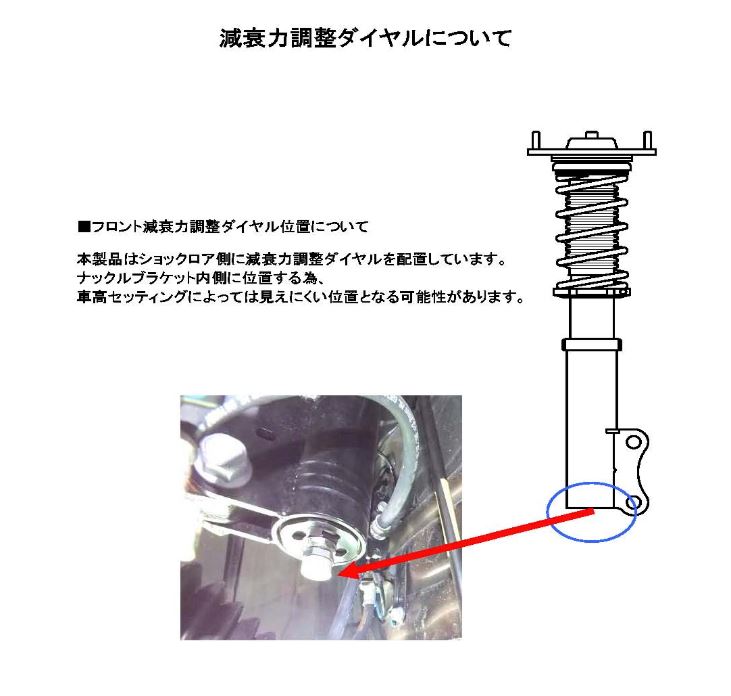 減衰力調整ダイヤルについて

■フロント減衰力調整ダイヤル位置について

本製品はショックロア側に減衰力調整ダイヤルを配置しています。
ナックルブラケット内側に位置する為、
車高セッティングによっては見えにくい位置となる可能性があります。