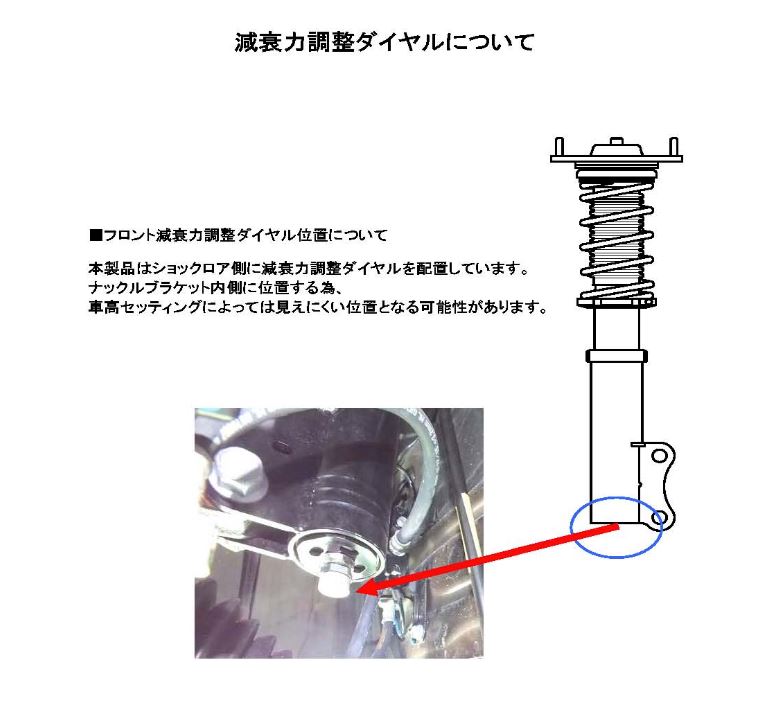 減衰力調整ダイヤルについて

■フロント減衰力調整ダイヤル位置について

本製品はショックロア側に減衰力調整ダイヤルを配置しています。
ナックルブラケット内側に位置する為、
車高セッティングによっては見えにくい位置となる可能性があります。