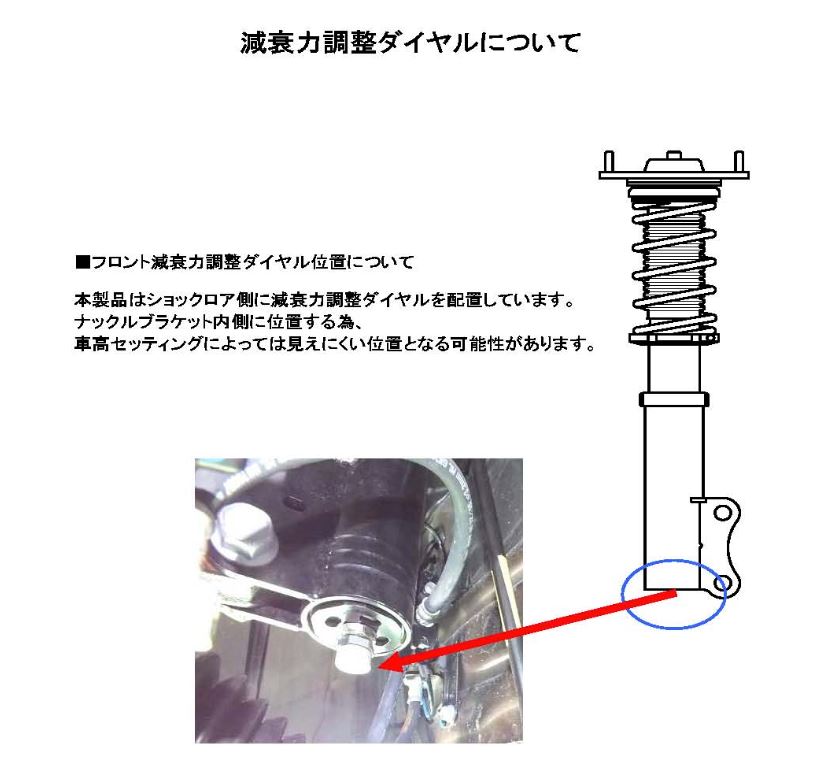 減衰力調整ダイヤルについて

■フロント減衰力調整ダイヤル位置について

本製品はショックロア側に減衰力調整ダイヤルを配置しています。
ナックルブラケット内側に位置する為、
車高セッティングによっては見えにくい位置となる可能性があります。