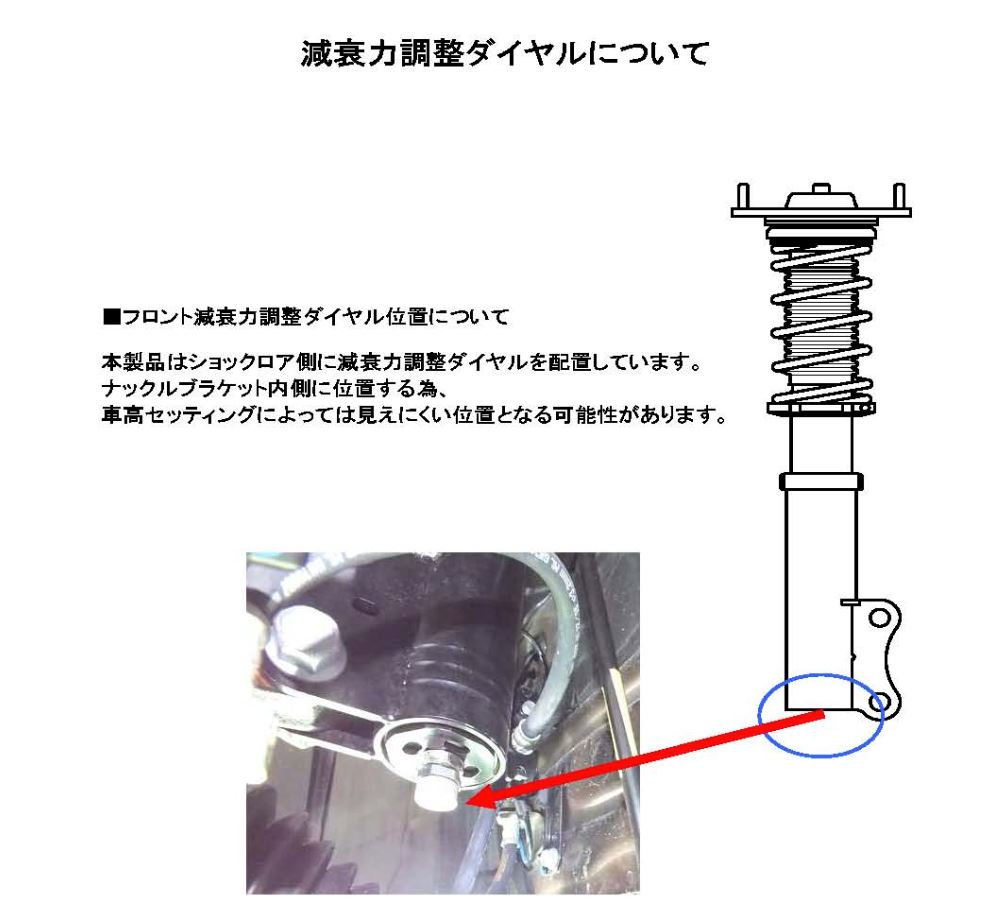 減衰力調整ダイヤルについて

■フロント減衰力調整ダイヤル位置について

本製品はショックロア側に減衰力調整ダイヤルを配置しています。
ナックルブラケット内側に位置する為、
車高セッティングによっては見えにくい位置となる可能性があります。