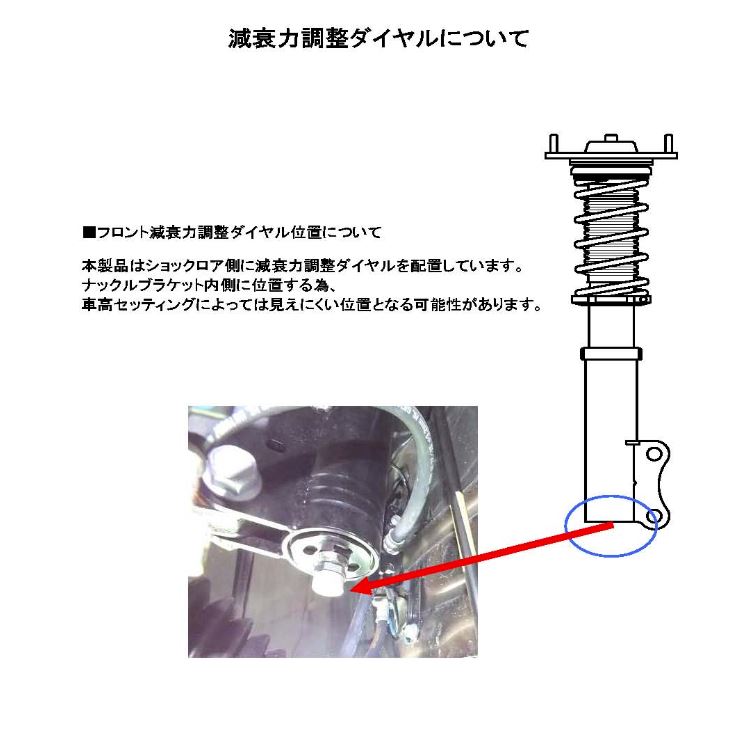 減衰力調整ダイヤルについて

■フロント減衰力調整ダイヤル位置について

本製品はショックロア側に減衰力調整ダイヤルを配置しています。
ナックルブラケット内側に位置する為、
車高セッティングによっては見えにくい位置となる可能性があります。