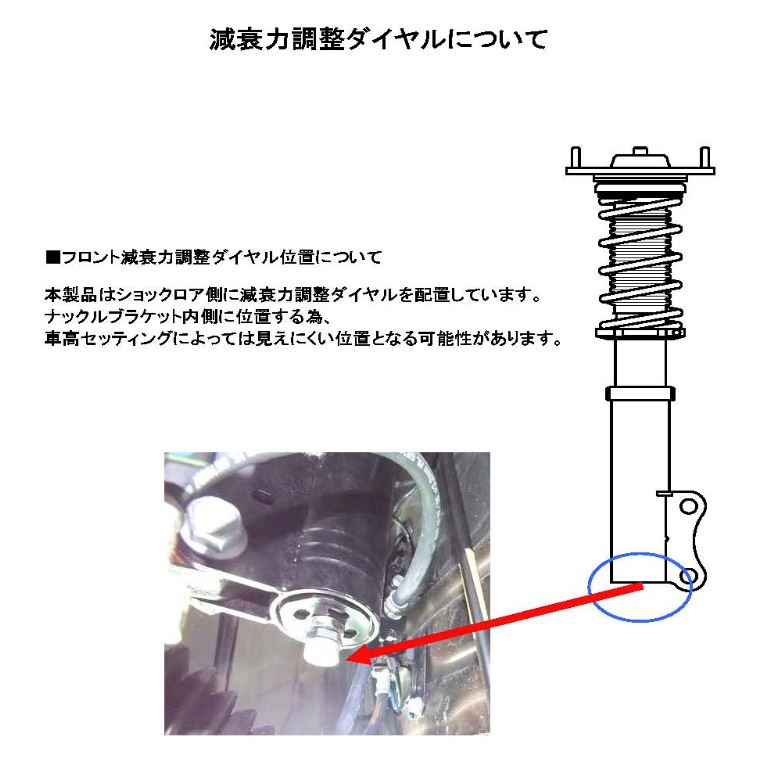 減衰力調整ダイヤルについて

■フロント減衰力調整ダイヤル位置について

本製品はショックロア側に減衰力調整ダイヤルを配置しています。
ナックルブラケット内側に位置する為、
車高セッティングによっては見えにくい位置となる可能性があります。