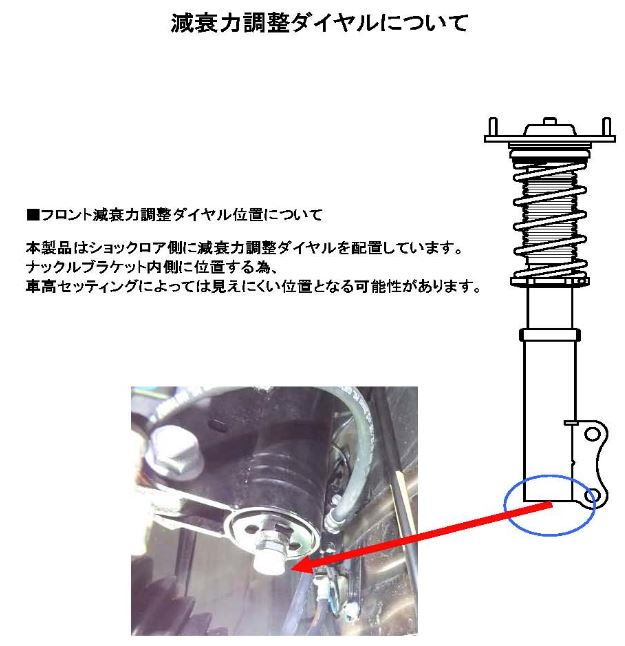 減衰力調整ダイヤルについて

■フロント減衰力調整ダイヤル位置について

本製品はショックロア側に減衰力調整ダイヤルを配置しています。
ナックルブラケット内側に位置する為、
車高セッティングによっては見えにくい位置となる可能性があります。