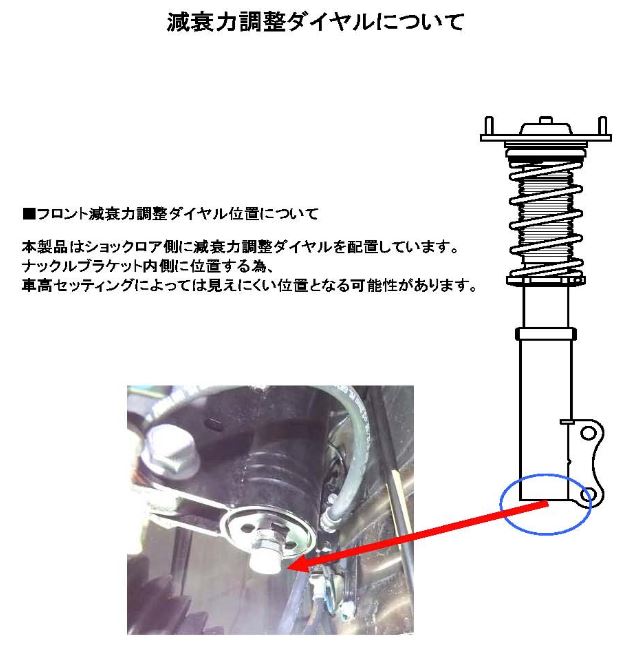 減衰力調整ダイヤルについて

■フロント減衰力調整ダイヤル位置について

本製品はショックロア側に減衰力調整ダイヤルを配置しています。
ナックルブラケット内側に位置する為、
車高セッティングによっては見えにくい位置となる可能性があります。