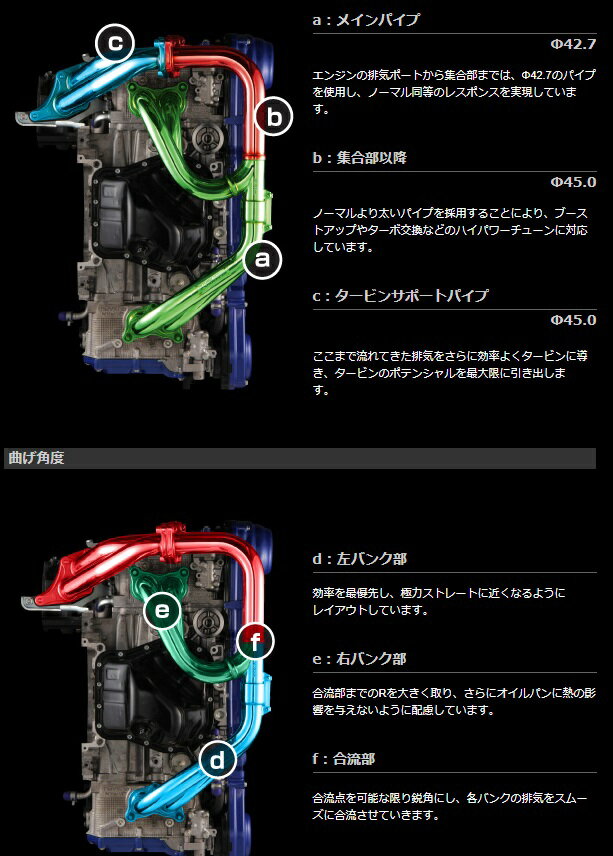 c

b

a

a：メインパイプ

Φ42.7

エンジンの排気ポートから集合部までは、Φ42.7のパイプを使用し、ノーマル同等のレスポンスを実現しています。

b：集合部以降

Φ45.0

ノーマルより太いパイプを採用することにより、ブーストアップやターボ交換などのハイパワーチューンに対応しています。

c：タービンサポートパイプ

Φ45.0

ここまで流れてきた排気をさらに効率よくタービンに導き、タービンのポテンシャルを最大限に引き出します。

曲げ角度

e

f

d

d：左バンク部

効率を最優先し、極力ストレートに近くなるようにレイアウトしています。

e：右バンク部

合流部までのRを大きく取り、さらにオイルパンに熱の影響を与えないように配慮しています。

f：合流部

合流点を可能な限り鋭角にし、各バンクの排気をスムーズに合流させていきます。