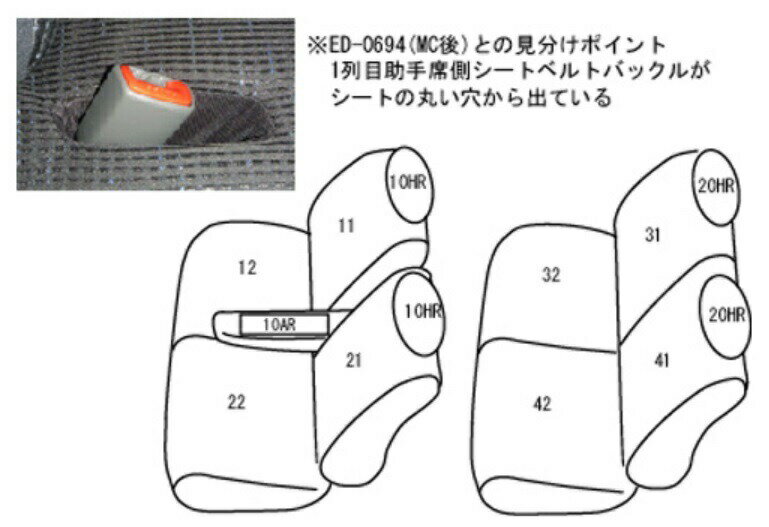 ※ED-0694(MC後)との見分けポイント
1列目助手席側シートベルトバックルが
シートの丸い穴から出ている

10HR
11
12
10HR
10AR
21
22

20HR
31
32
20HR
41
42