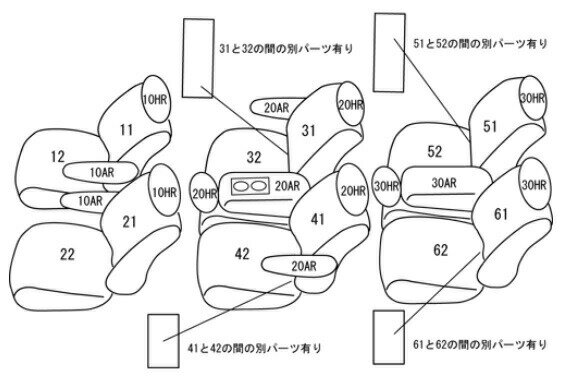 31と32の間の別パーツ有り

51と52の間の別パーツ有り

10HR

11

12

10AR

10AR

10HR

21

22

20AR

20HR

31

32

20HR

20AR

20HR

41

42

20AR

30HR

51

52

30HR

30AR

30HR

61

62

41と42の間の別パーツ有り

61と62の間の別パーツ有り