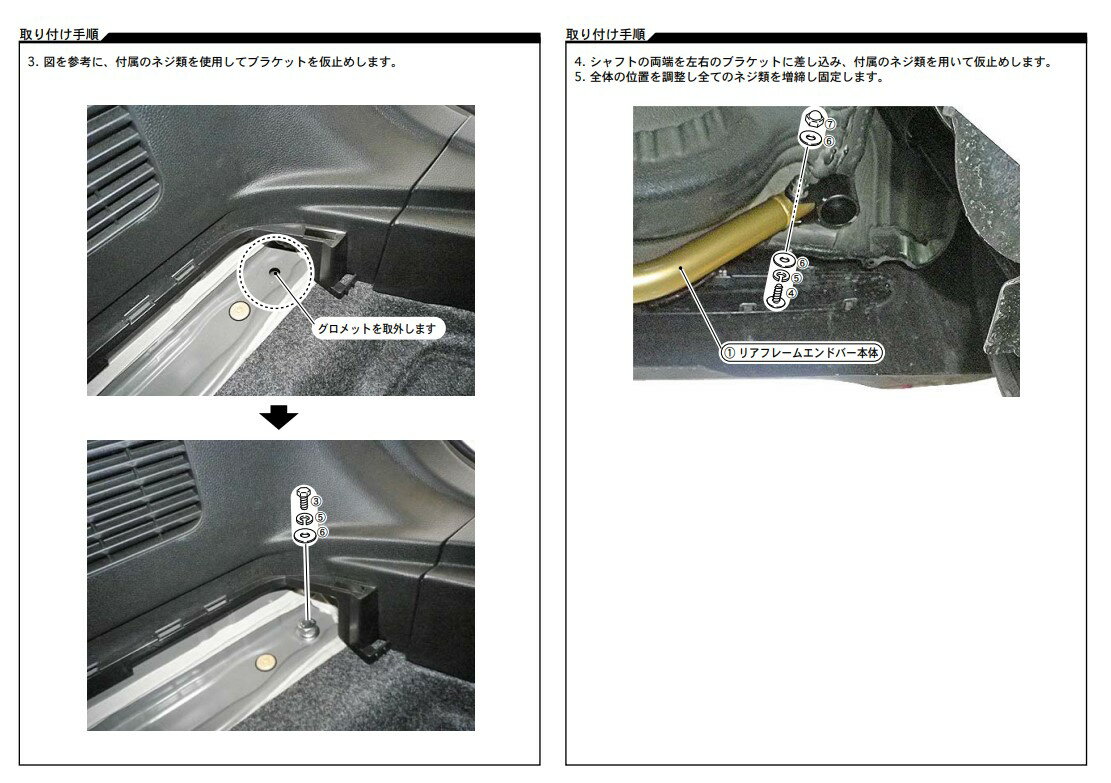 取り付け手順

3. 図を参考に、付属のネジ類を使用してブラケットを仮止めします。

グロメットを取外します

③
⑤
⑥

取り付け手順

4. シャフトの両端を左右のブラケットに差し込み、付属のネジ類を用いて仮止めします。
5. 全体の位置を調整し全てのネジ類を増締し固定します。

⑦
⑥
⑥
⑤
④

① リアフレームエンドバー本体