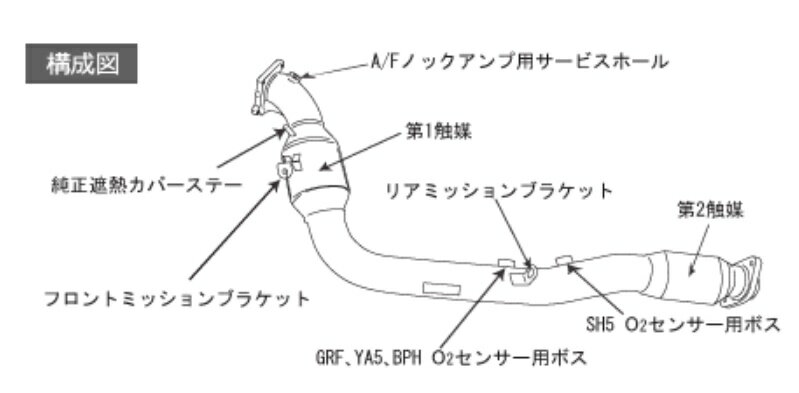 構成図

A/Fノックアンプ用サービスホール

第1触媒

純正遮熱カバーステー

リアミッションブラケット

第2触媒

フロントミッションブラケット

SH5 $O_2$センサー用ボス

GRF、YA5、BPH $O_2$センサー用ボス