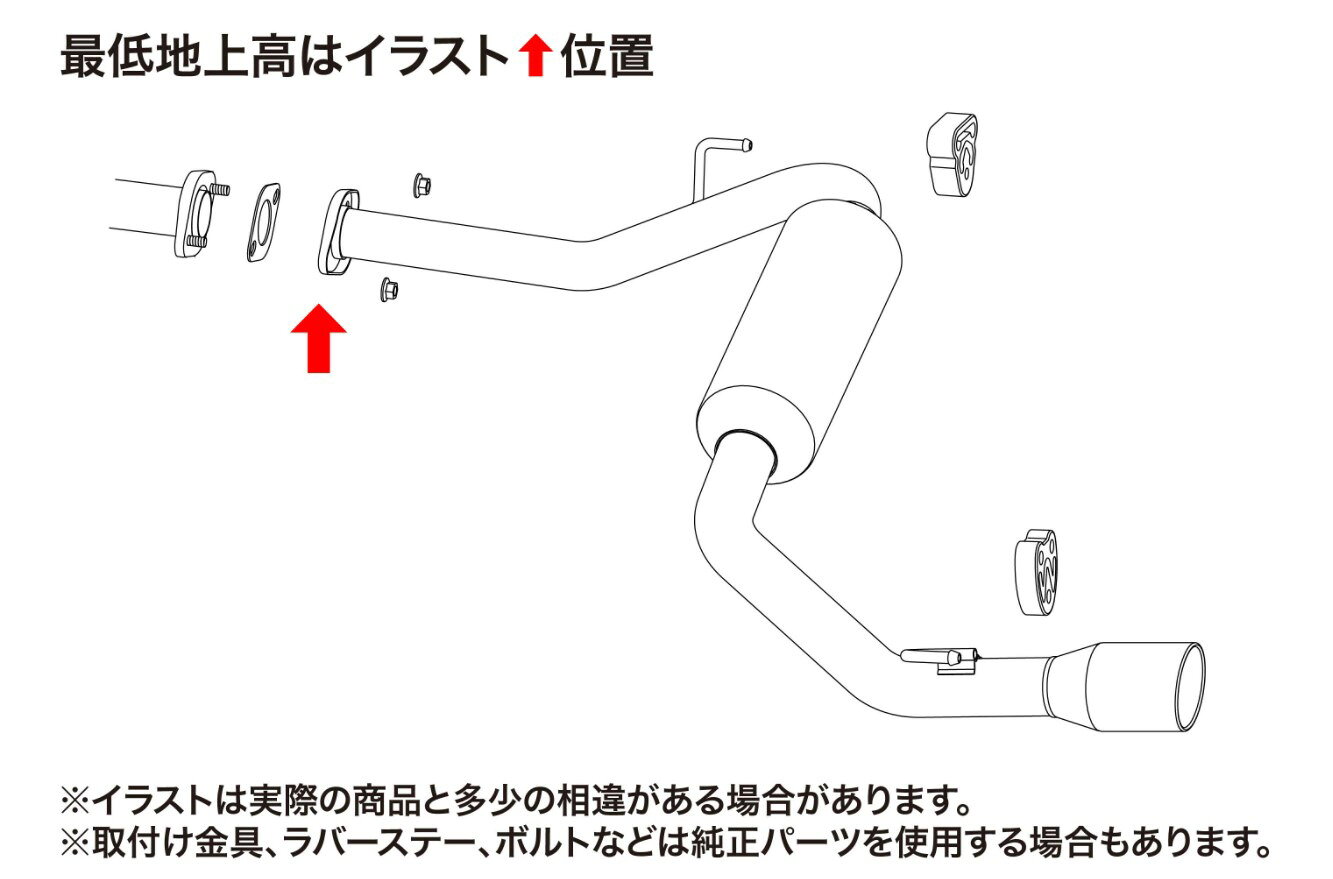 最低地上高はイラスト↑位置

※イラストは実際の商品と多少の相違がある場合があります。
※取付け金具、ラバーステー、ボルトなどは純正パーツを使用する場合もあります。