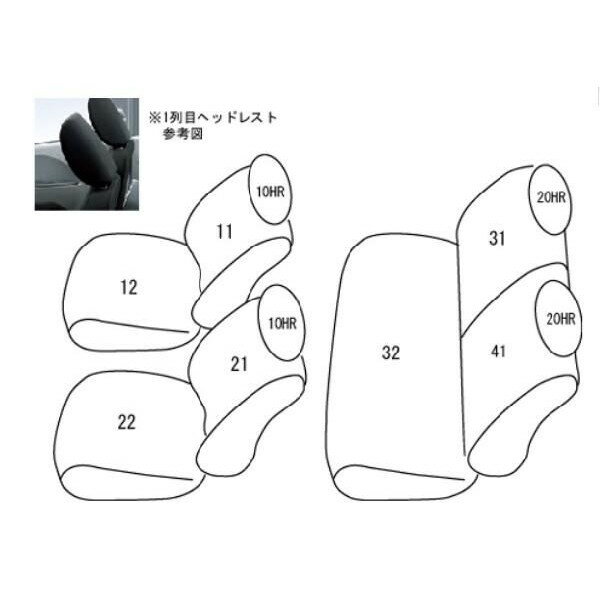 ※1列目ヘッドレスト
参考図

10HR
11
12
10HR
21
22
20HR
31
32
20HR
41