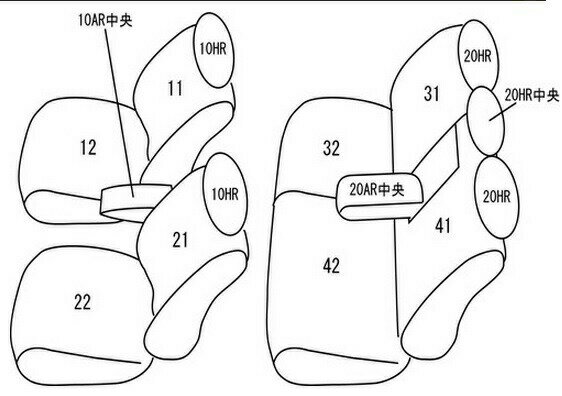 10AR中央
10HR
11
12
10HR
21
22
20HR
31
20HR中央
32
20AR中央
20HR
41
42