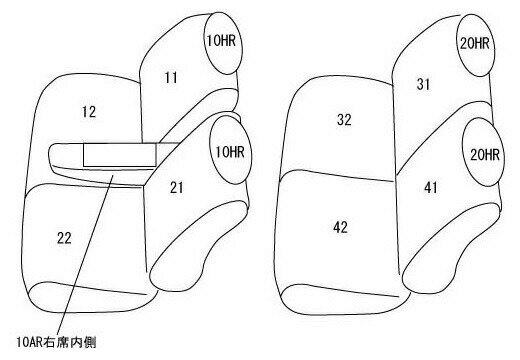 10HR
11
12
10HR
21
22
10AR右席内側

20HR
31
32
20HR
41
42