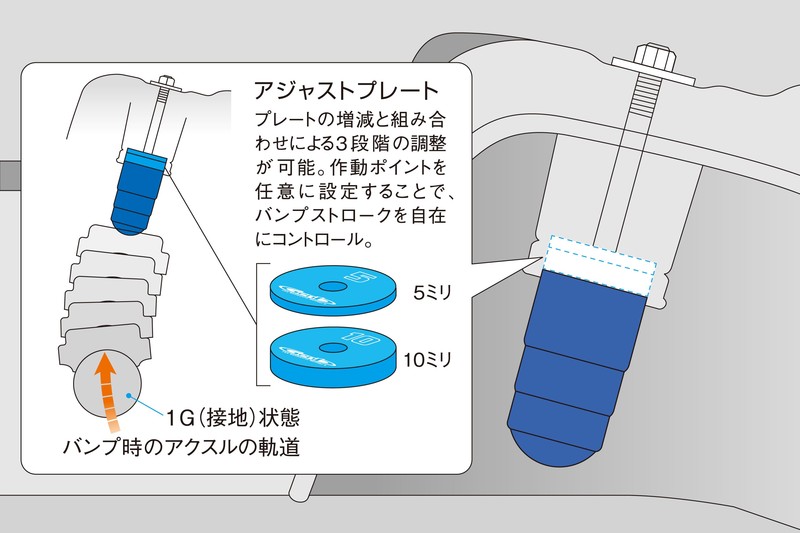 アジャストプレート

プレートの増減と組み合わせによる3段階の調整が可能。作動ポイントを任意に設定することで、バンプストロークを自在にコントロール。

5
5ミリ

10
10ミリ

1G（接地）状態

バンプ時のアクスルの軌道