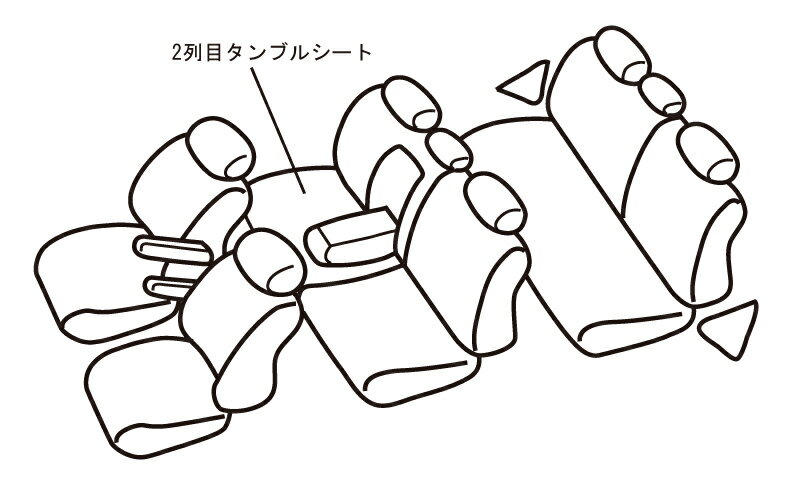 2列目タンブルシート